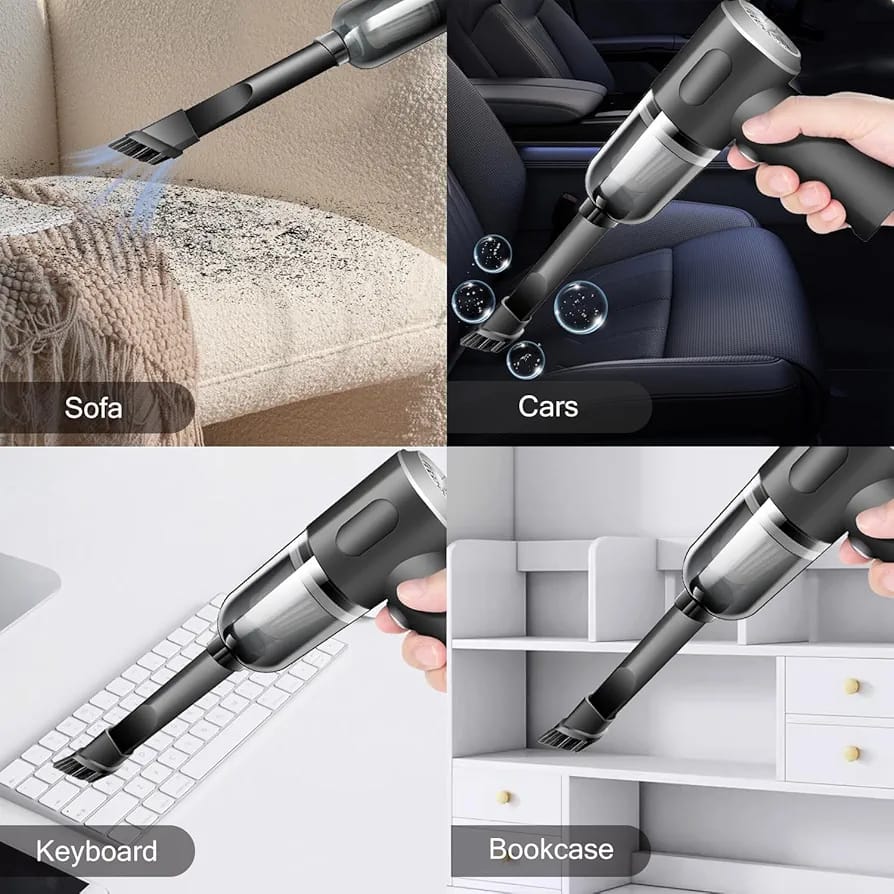 Sofa

Cars

Keyboard

Bookcase