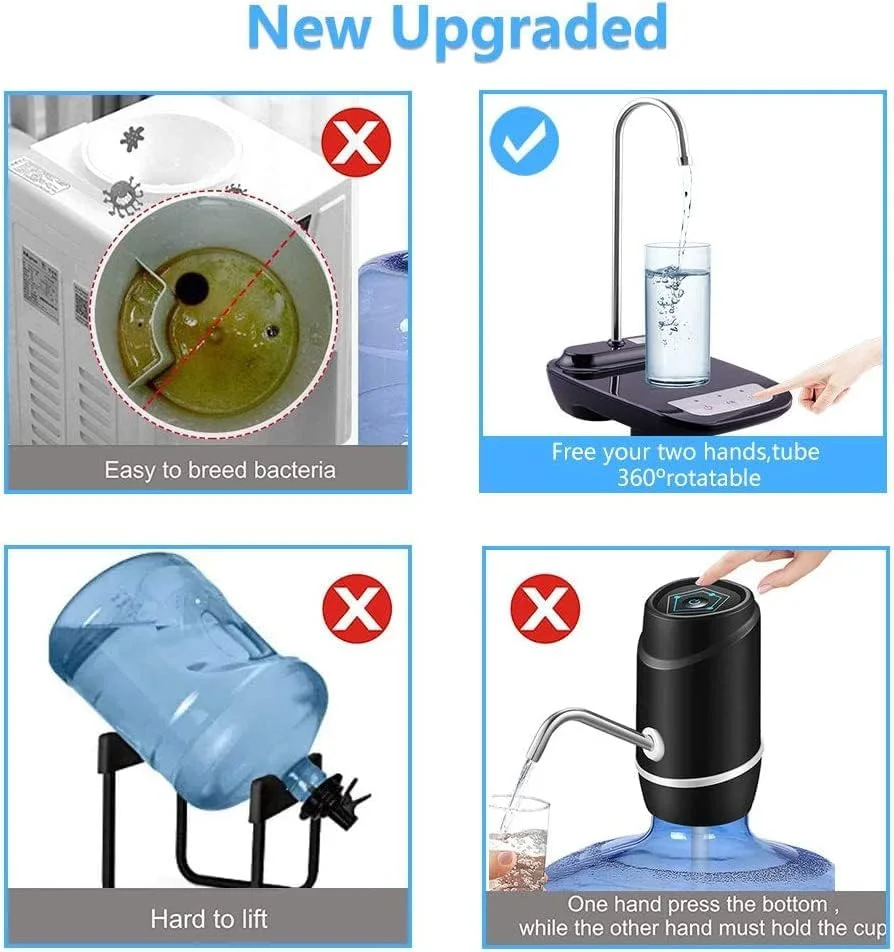 New Upgraded

Easy to breed bacteria

Free your two hands,tube 360ºrotatable

Hard to lift

One hand press the bottom , while the other hand must hold the cup