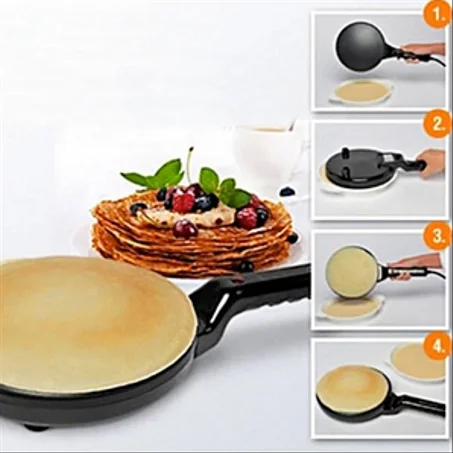 1.

2.

3.

4.