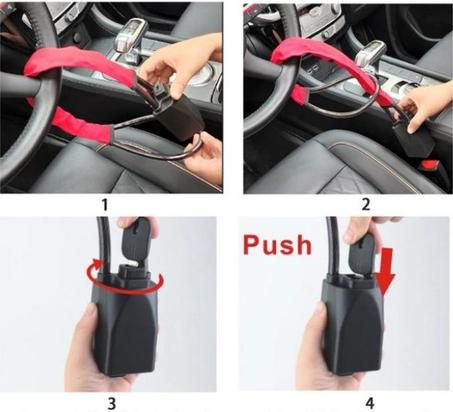 1

2

3

Push

4