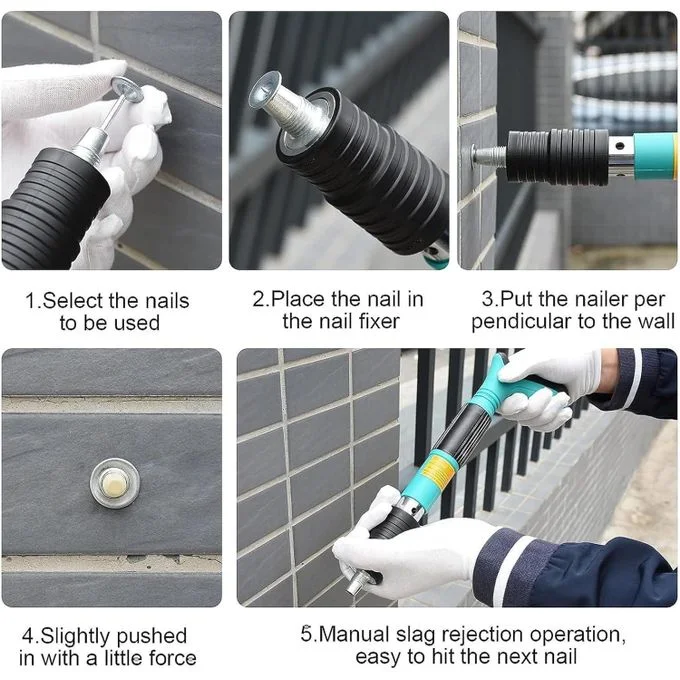 1.Select the nails to be used

2.Place the nail in the nail fixer

3.Put the nailer per pendicular to the wall

4.Slightly pushed in with a little force

5.Manual slag rejection operation, easy to hit the next nail