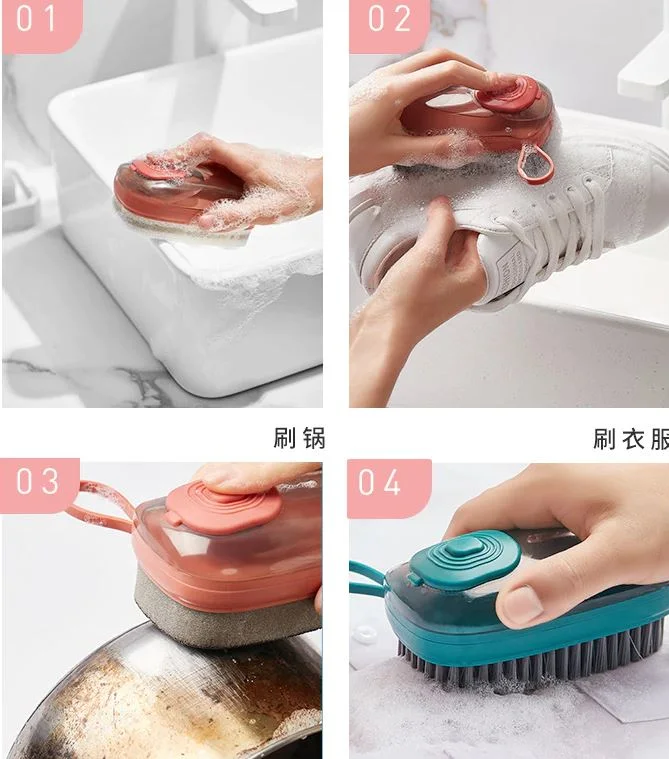 01

02

刷锅

刷衣服

03

04