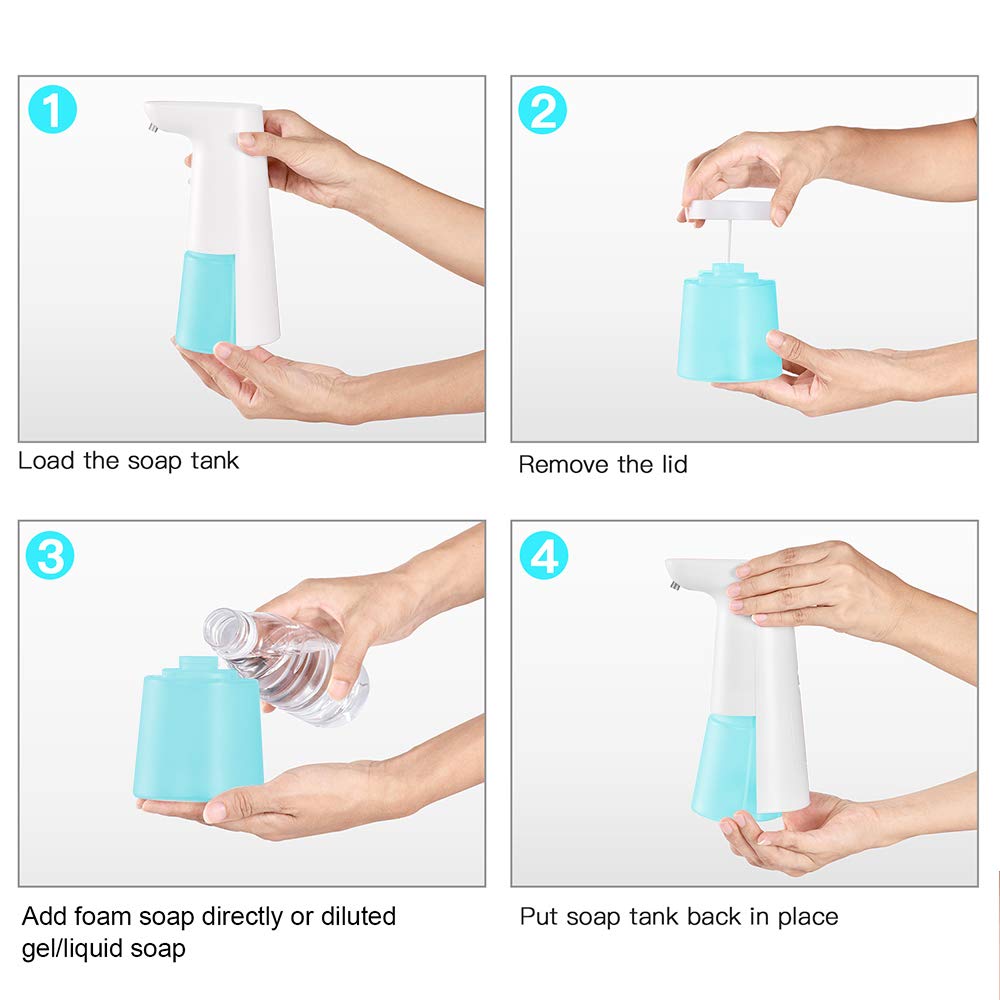 1

Load the soap tank

2

Remove the lid

3

Add foam soap directly or diluted gel/liquid soap

4

Put soap tank back in place