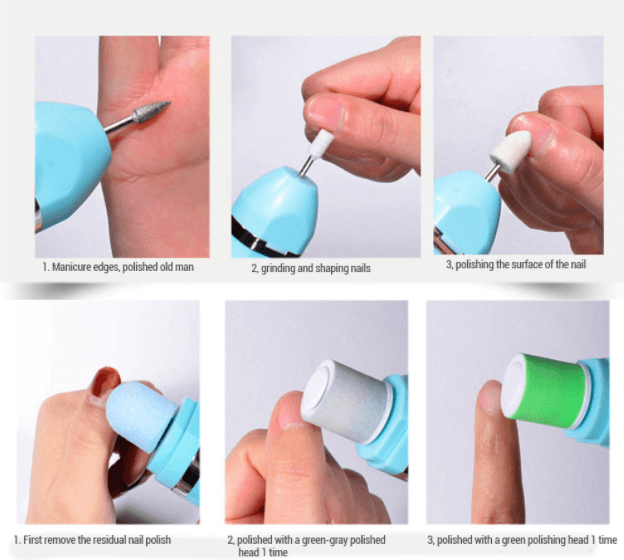 1. Manicure edges, polished old man

2, grinding and shaping nails

3, polishing the surface of the nail

1. First remove the residual nail polish

2, polished with a green-gray polished head 1 time

3, polished with a green polishing head 1 time