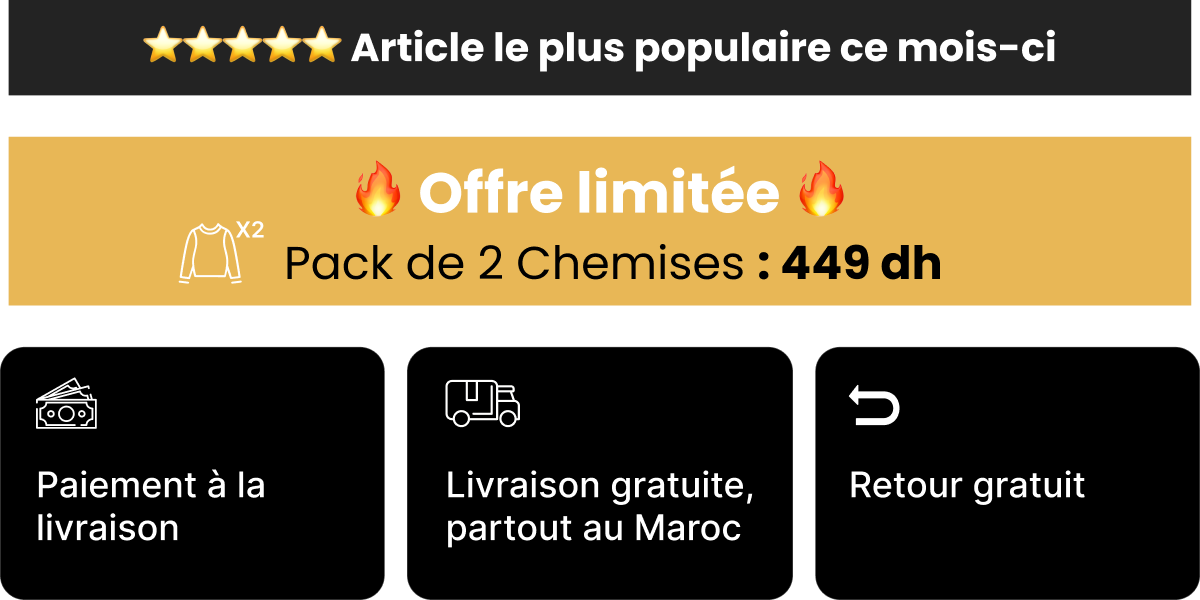 ⭐⭐⭐⭐⭐ Article le plus populaire ce mois-ci

🔥 Offre limitée 🔥

X2

Pack de 2 Chemises : 449 dh

Paiement à la livraison

Livraison gratuite, partout au Maroc

Retour gratuit