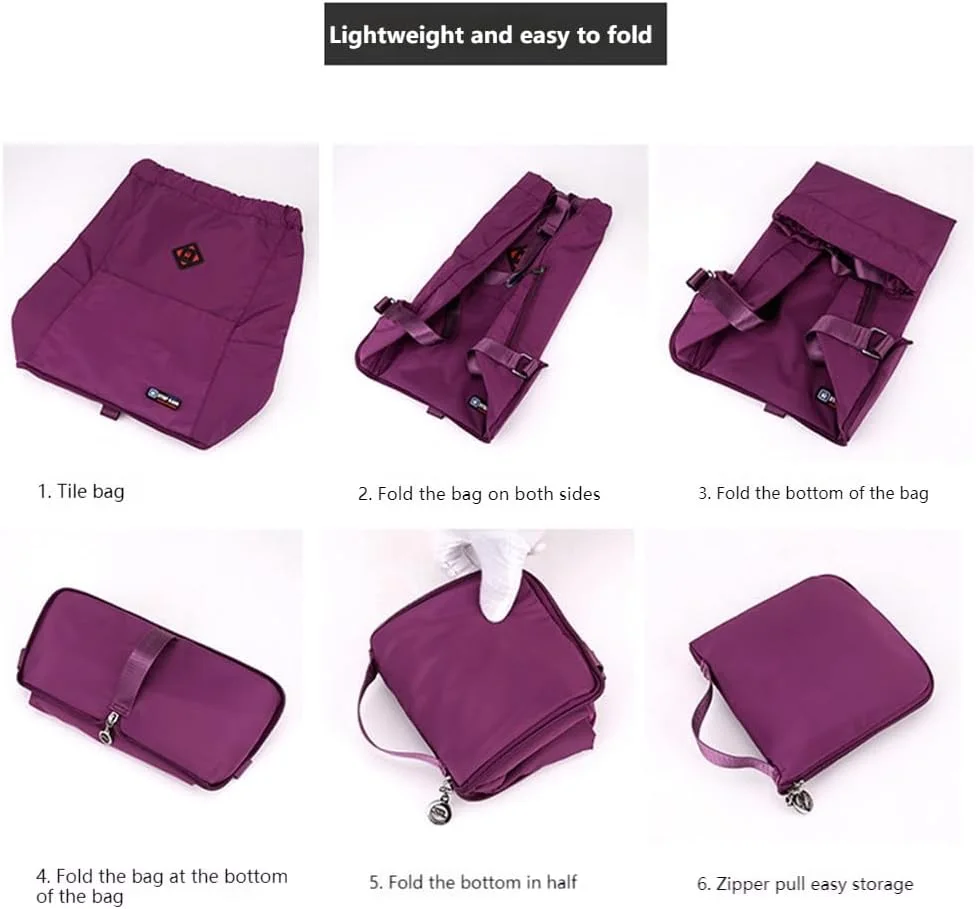 Lightweight and easy to fold

1. Tile bag

2. Fold the bag on both sides

3. Fold the bottom of the bag

4. Fold the bag at the bottom of the bag

5. Fold the bottom in half

6. Zipper pull easy storage