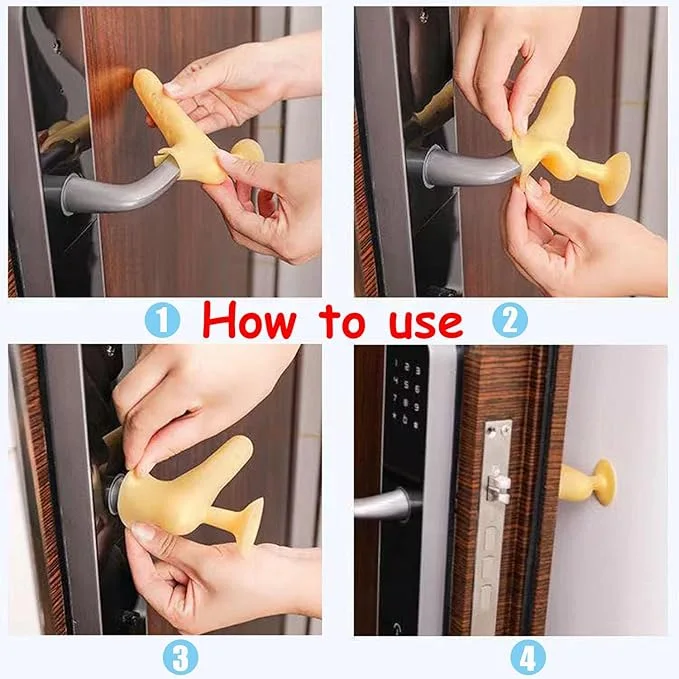 1 How to use 2

3

4