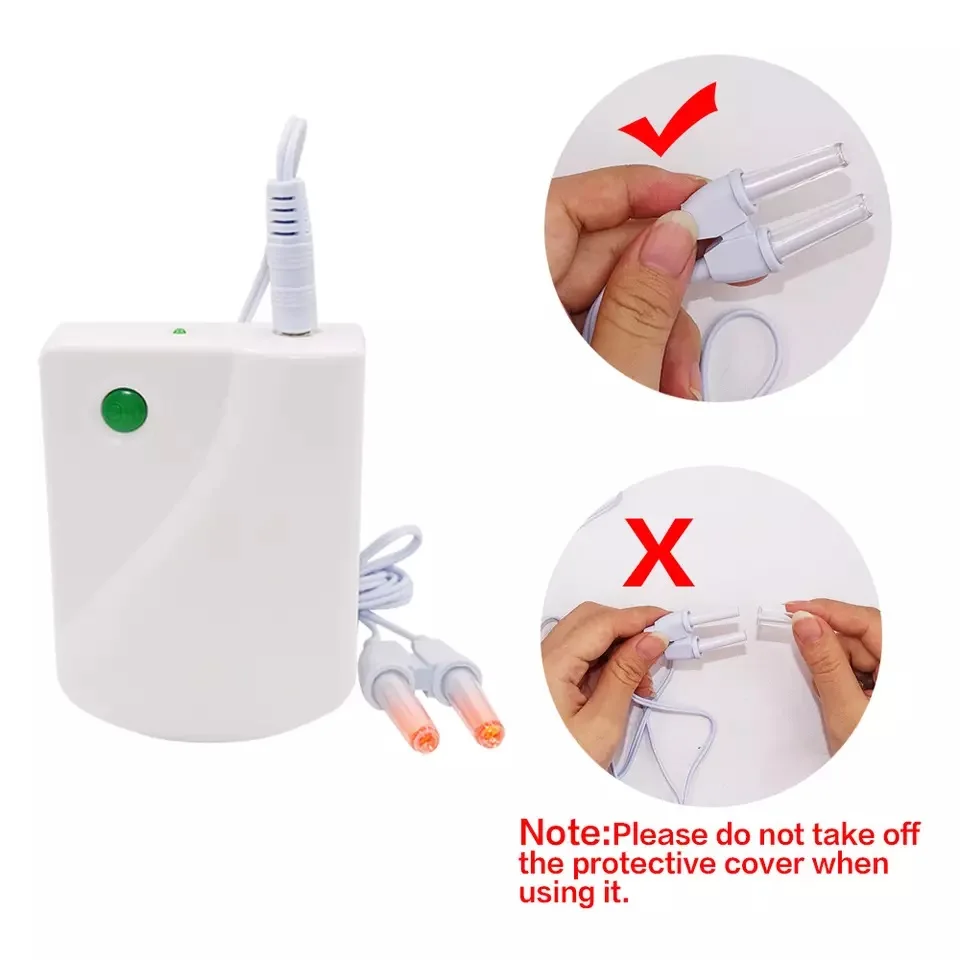 X

Note:Please do not take off the protective cover when using it.