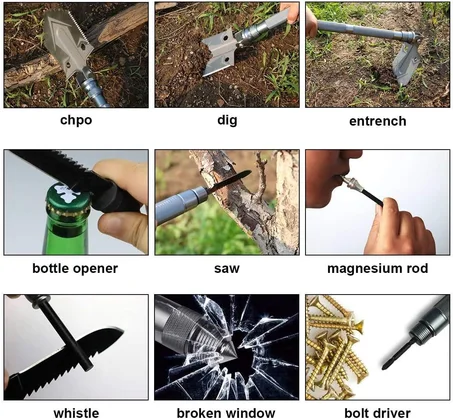 chpo

dig

entrench

bottle opener

saw

magnesium rod

whistle

broken window

bolt driver