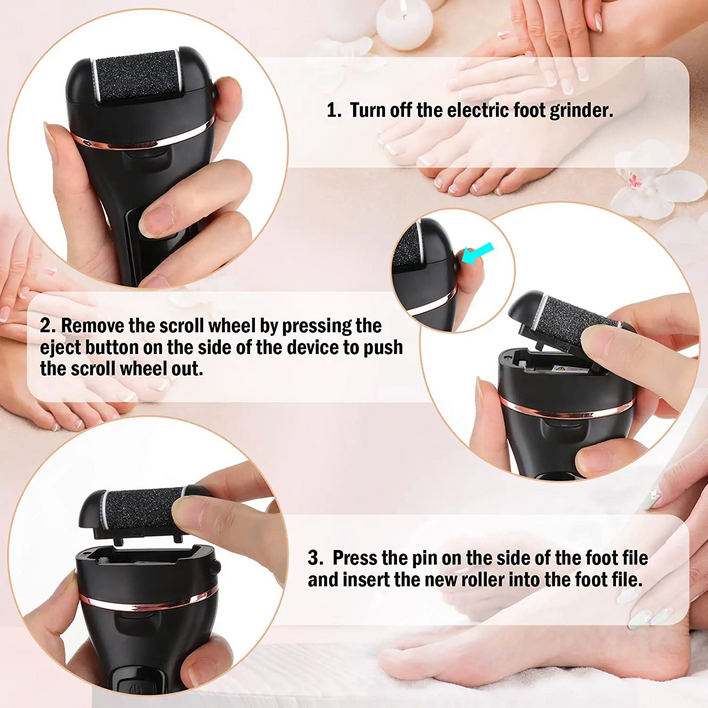 1. Turn off the electric foot grinder.

2. Remove the scroll wheel by pressing the eject button on the side of the device to push the scroll wheel out.

3. Press the pin on the side of the foot file and insert the new roller into the foot file.