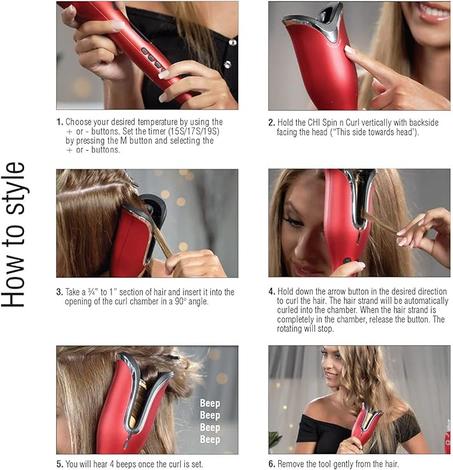 How to style

1. Choose your desired temperature by using the + or - buttons. Set the timer (15S/17S/19S) by pressing the M button and selecting the + or - buttons.

2. Hold the CHI Spin n Curl vertically with backside facing the head ("This side towards head").

3. Take a ¾" to 1" section of hair and insert it into the opening of the curl chamber in a 90° angle.

4. Hold down the arrow button in the desired direction to curl the hair. The hair strand will be automatically curled into the chamber. When the hair strand is completely in the chamber, release the button. The rotating will stop.

Beep
Beep
Beep
Beep

5. You will hear 4 beeps once the curl is set.

6. Remove the tool gently from the hair.