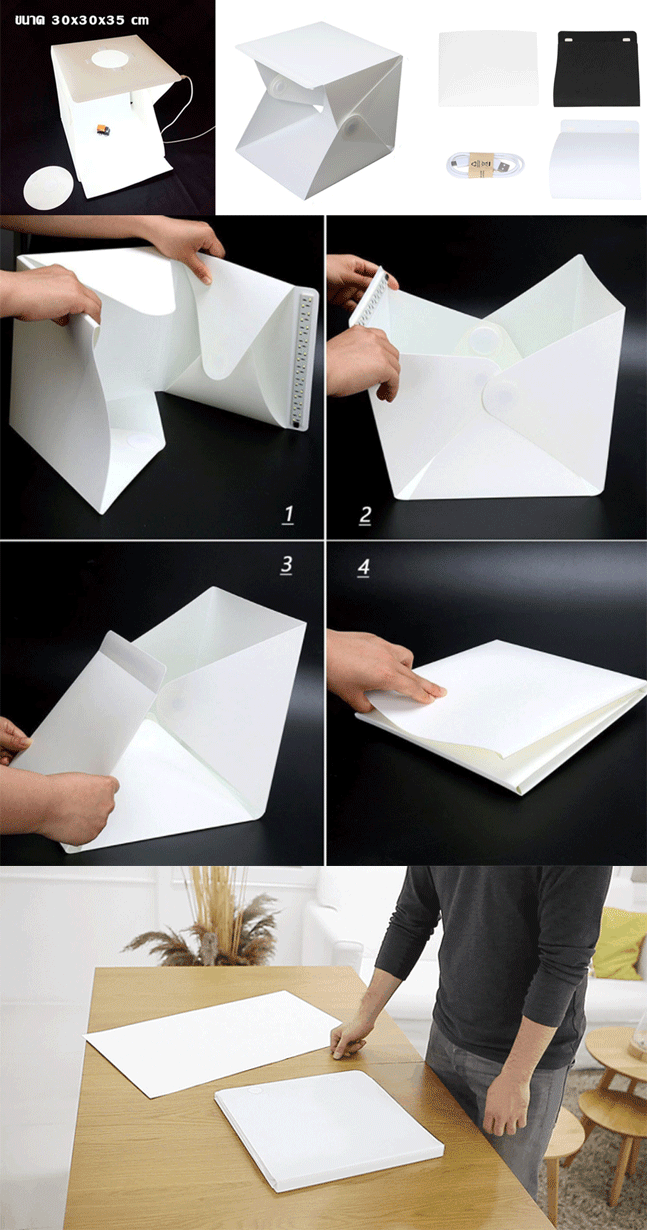 ขนาด 30x30x35 cm

1

2

3

4