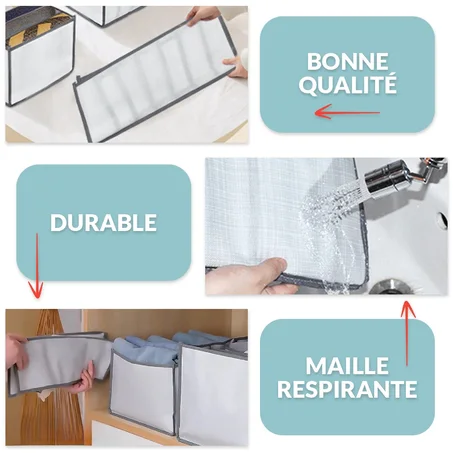 BONNE QUALITÉ

DURABLE

MAILLE RESPIRANTE