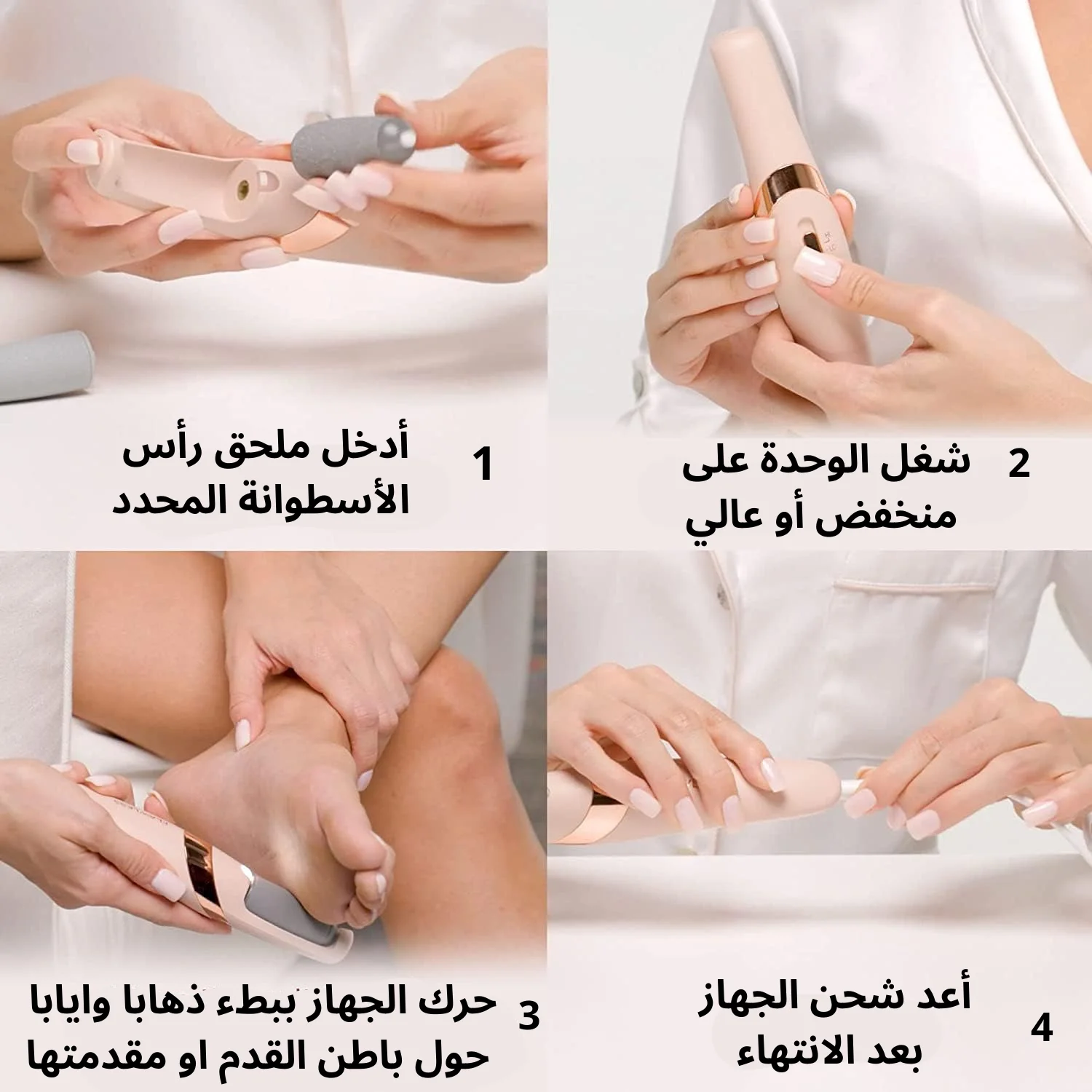 1 أدخل ملحق رأس الأسطوانة المحدد

2 شغل الوحدة على منخفض أو عالي

3 حرك الجهاز ببطء ذهابا وايابا حول باطن القدم او مقدمتها

4 أعد شحن الجهاز بعد الانتهاء