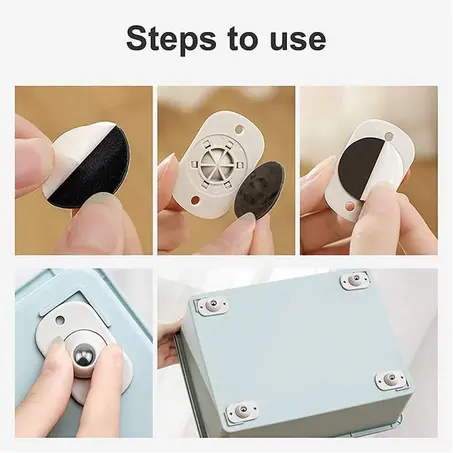 Steps to use