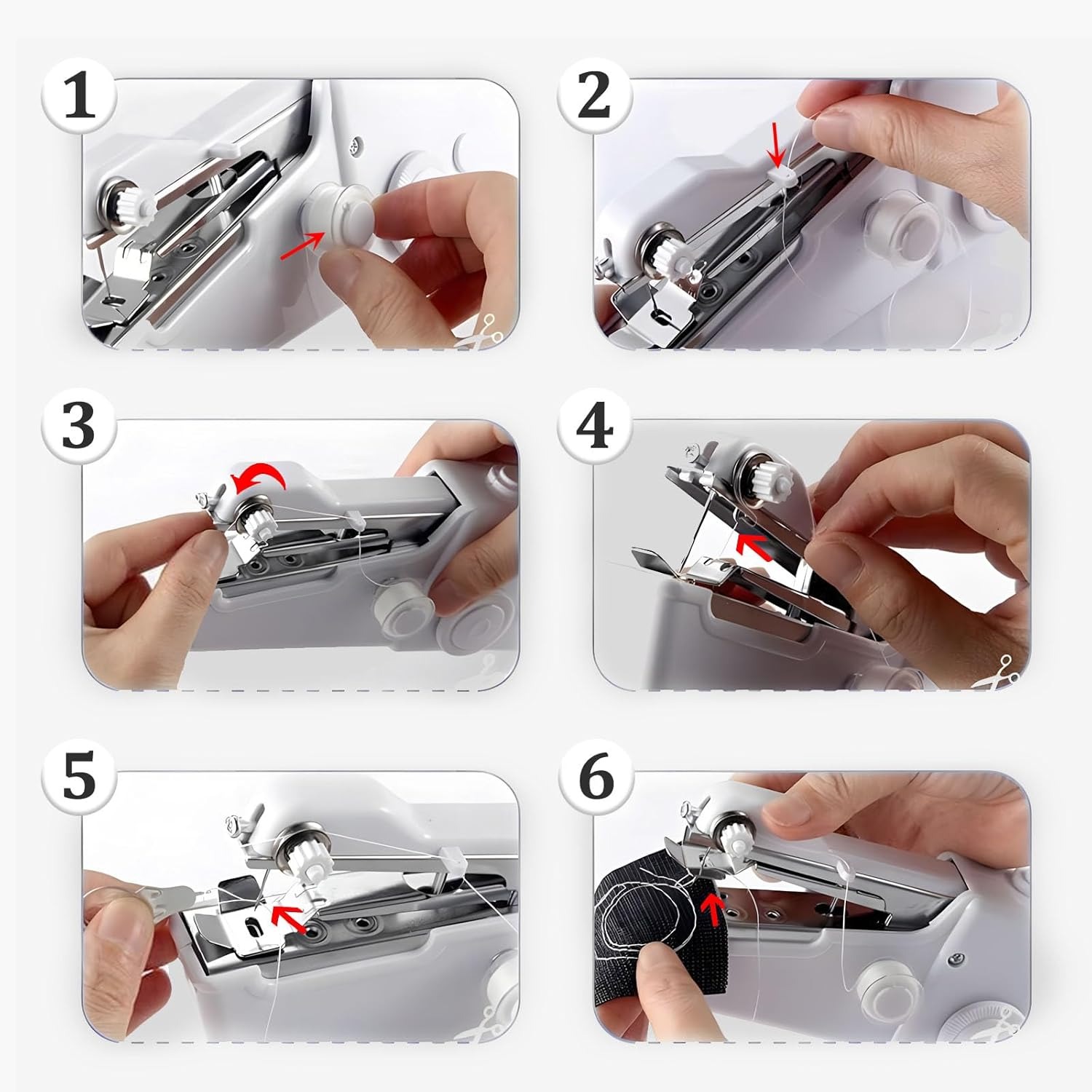 1

2

3

4

5

6