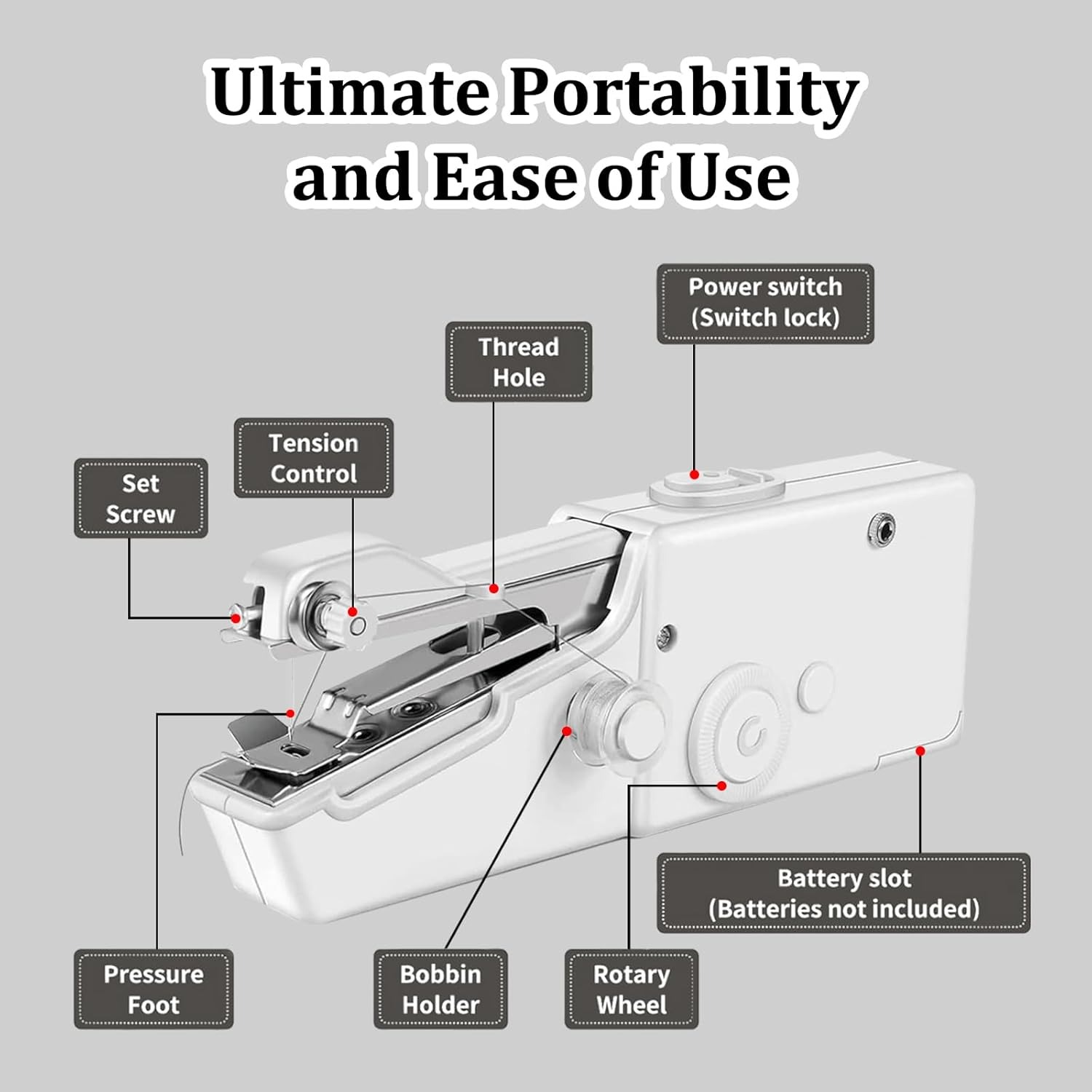 Ultimate Portability and Ease of Use

Power switch (Switch lock)

Thread Hole

Tension Control

Set Screw

Battery slot (Batteries not included)

Pressure Foot

Bobbin Holder

Rotary Wheel