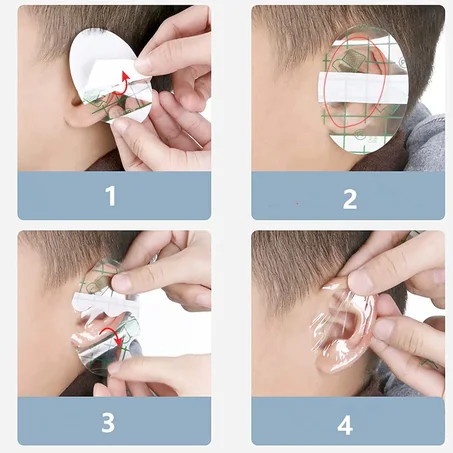 1

2

3

4