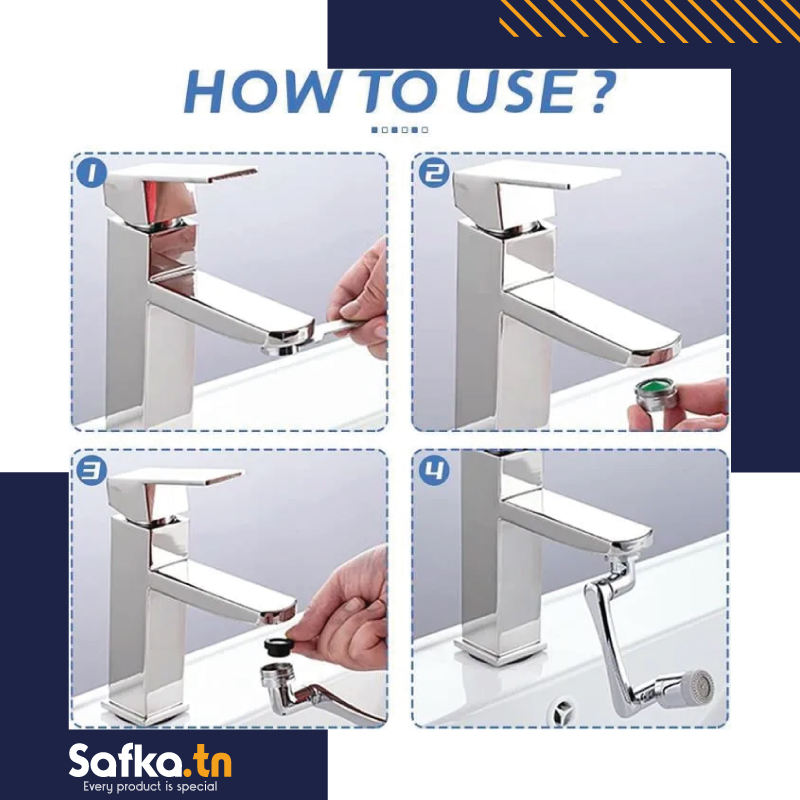 HOW TO USE ?

1

2

3

4

Safka.tn
Every product is special