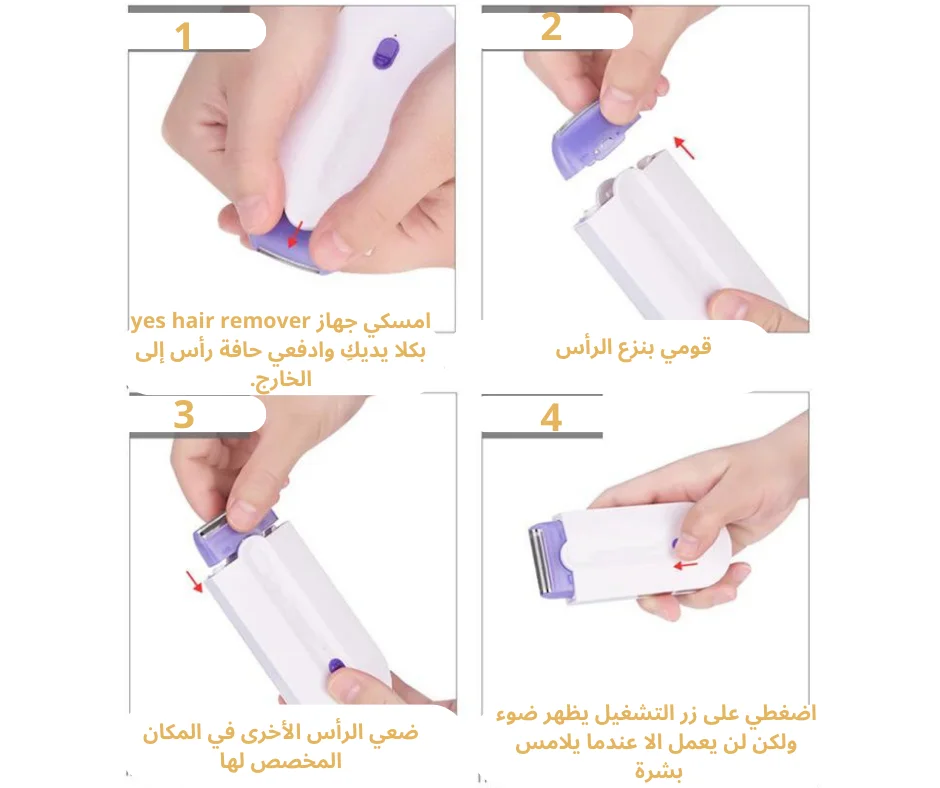 1

امسكي جهاز yes hair remover بكلا يديكِ وادفعي حافة رأس إلى الخارج.

2

قومي بنزع الرأس

3

ضعي الرأس الأخرى في المكان المخصص لها

4

اضغطي على زر التشغيل يظهر ضوء ولكن لن يعمل الا عندما يلامس بشرة