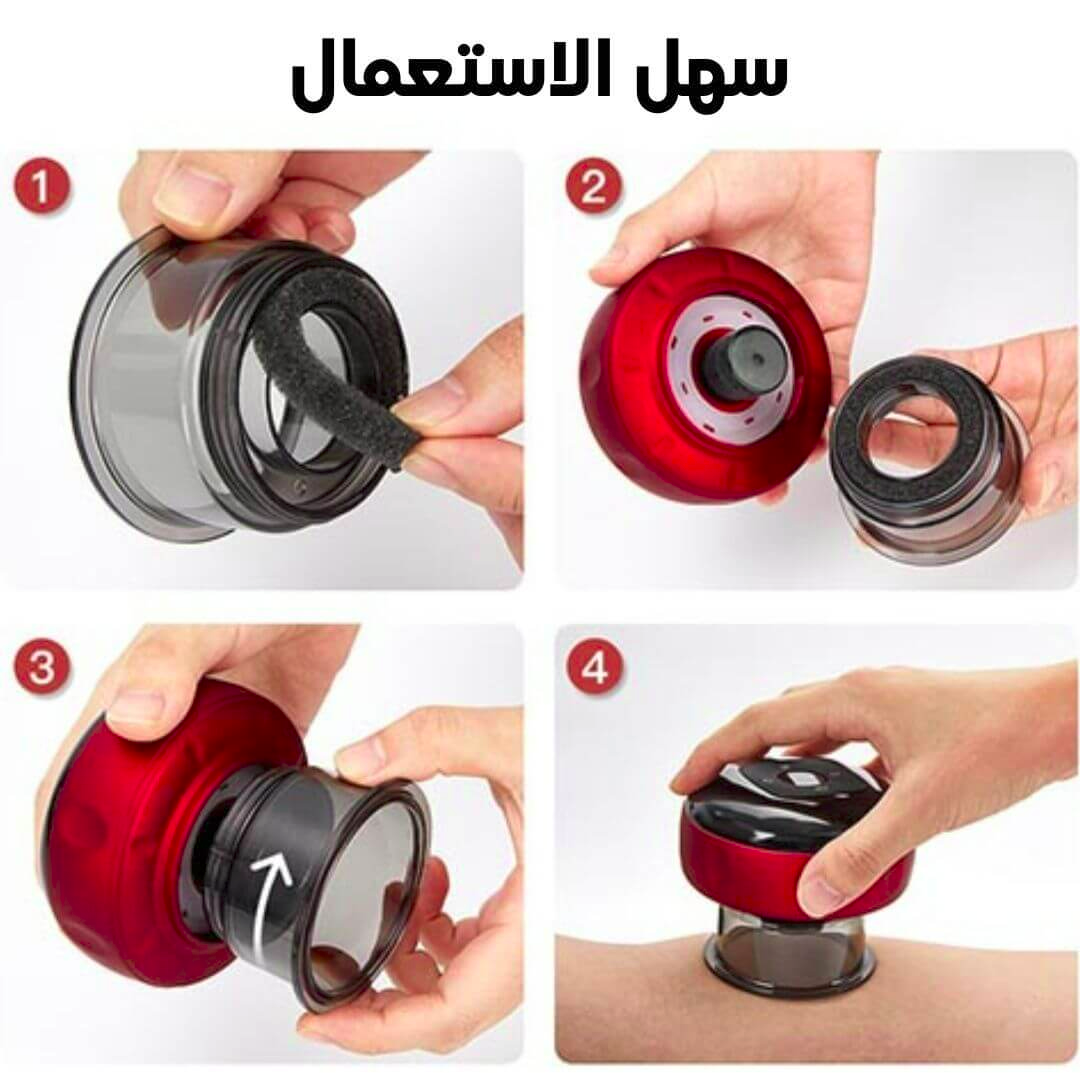 سهل الاستعمال

1

2

3

4