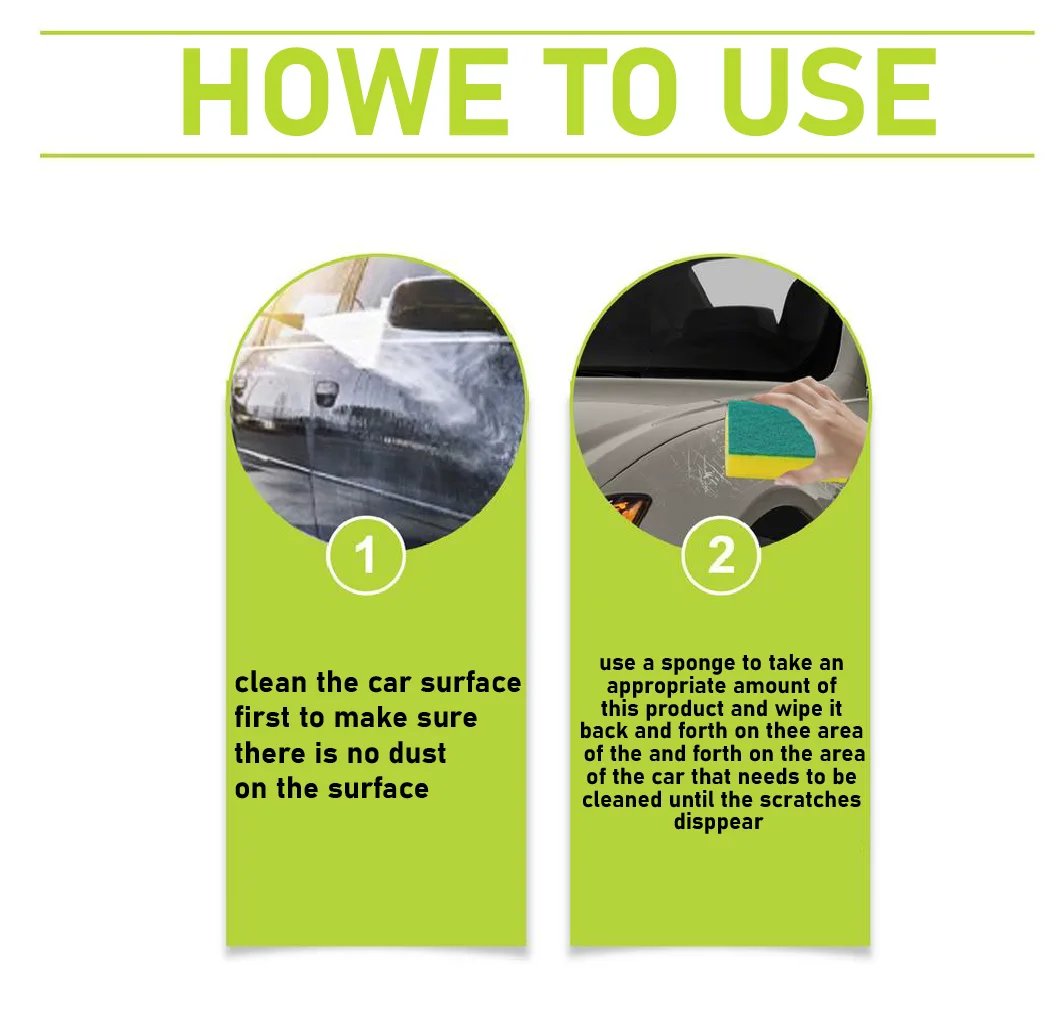 HOWE TO USE

1

clean the car surface first to make sure there is no dust on the surface

2

use a sponge to take an appropriate amount of this product and wipe it back and forth on thee area of the and forth on the area of the car that needs to be cleaned until the scratches disppear