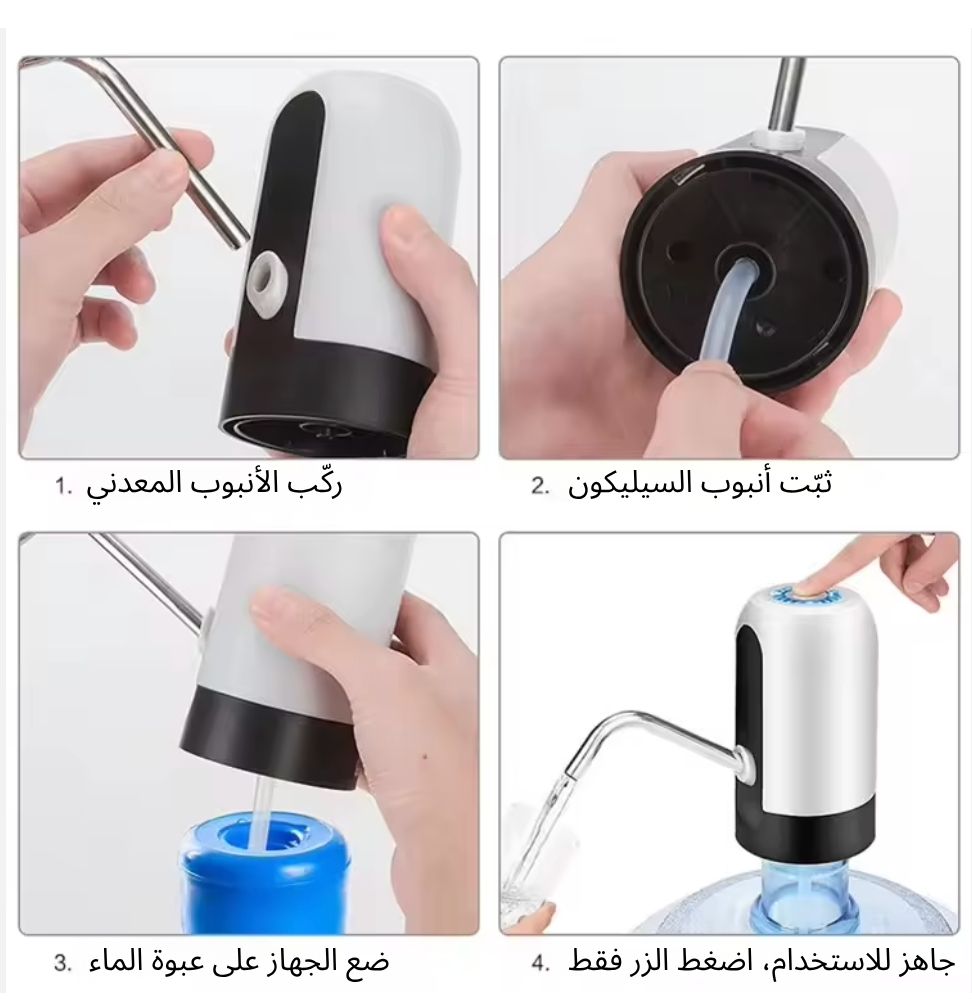 1. ركّب الأنبوب المعدني

2. ثبّت أنبوب السيليكون

3. ضع الجهاز على عبوة الماء

4. جاهز للاستخدام، اضغط الزر فقط