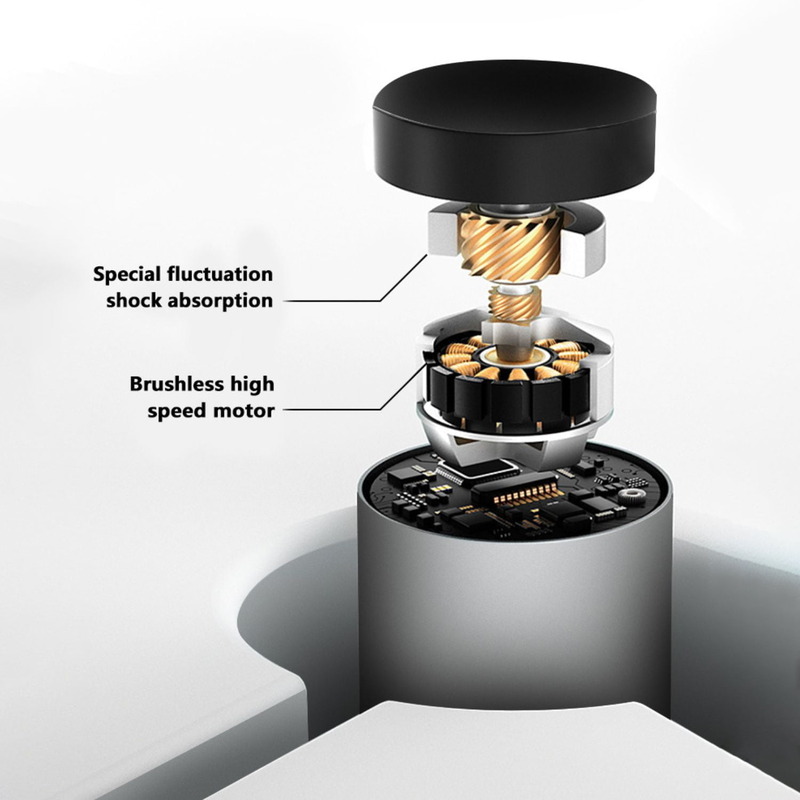 Special fluctuation shock absorption

Brushless high speed motor