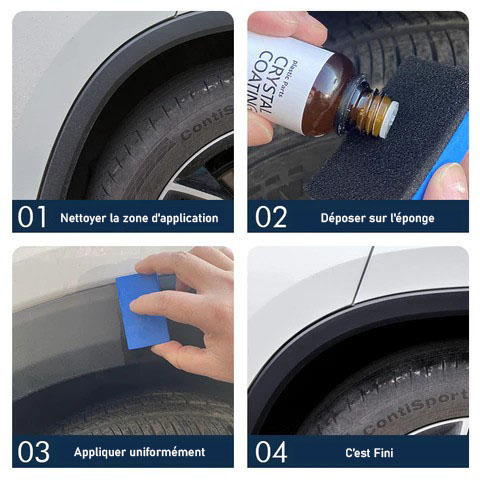 ContiS

01 Nettoyer la zone d'application

Plastic Parts
CRYSTAL
COATING

02 Déposer sur l'éponge

03 Appliquer uniformément

ContiSport

04 C'est Fini