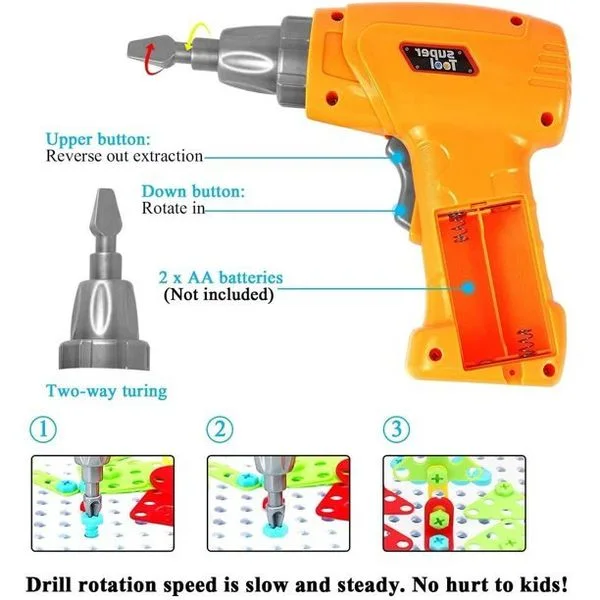 super Tool

Upper button:
Reverse out extraction

Down button:
Rotate in

2 x AA batteries
(Not included)

Two-way turing

①

②

③

Drill rotation speed is slow and steady. No hurt to kids!