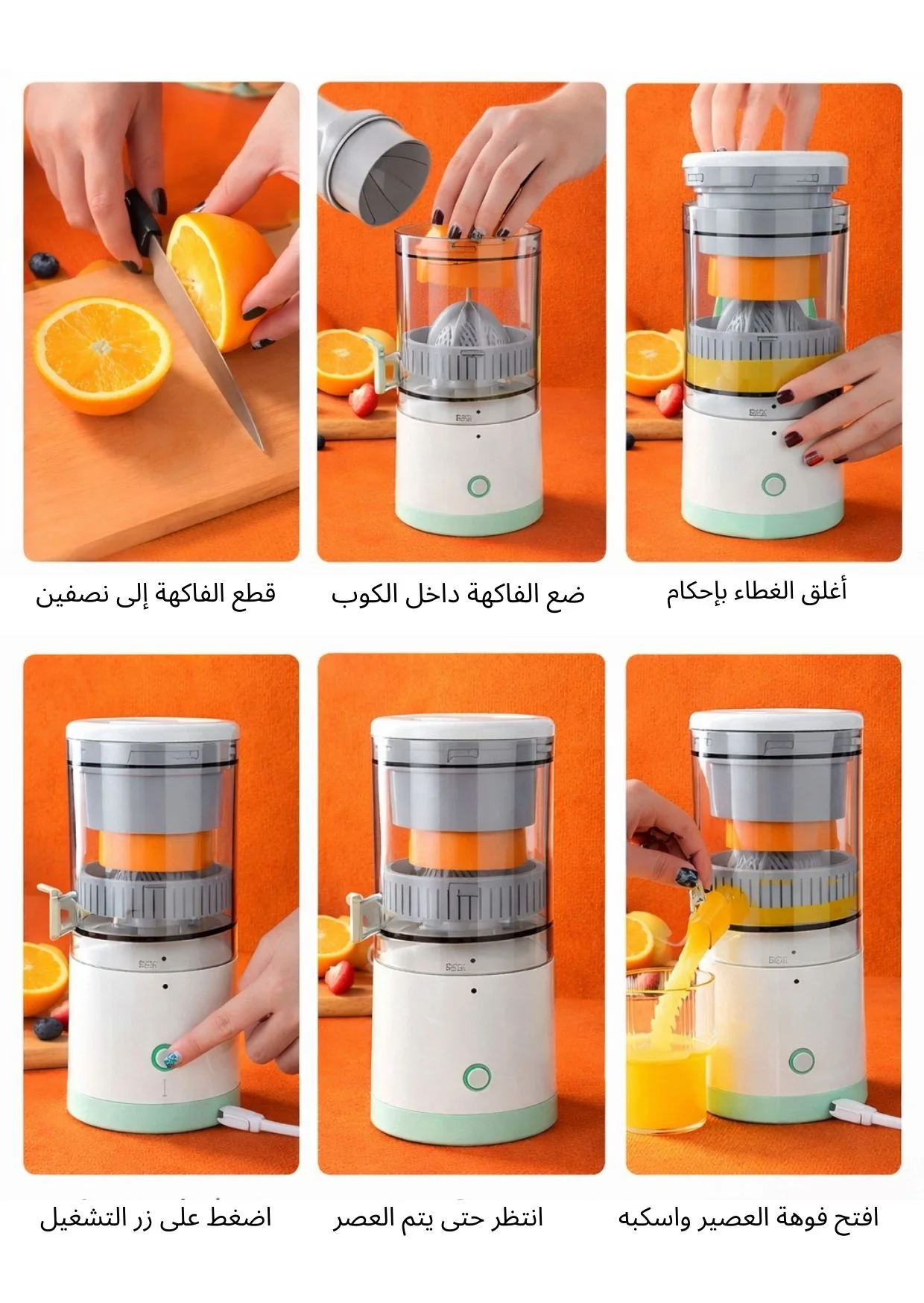 قطع الفاكهة إلى نصفين

ضع الفاكهة داخل الكوب

أغلق الغطاء بإحكام

اضغط على زر التشغيل

انتظر حتى يتم العصر

افتح فوهة العصير واسكبه