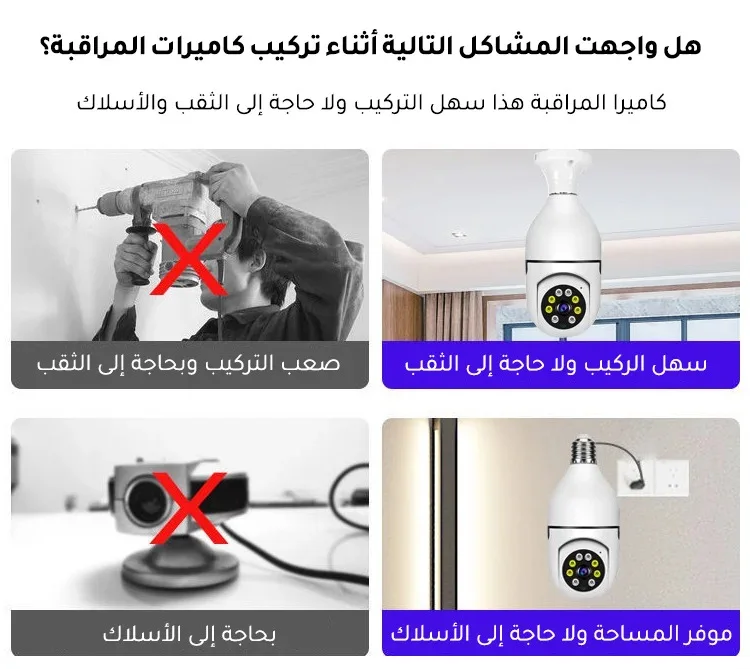 هل واجهت المشاكل التالية أثناء تركيب كاميرات المراقبة؟

كاميرا المراقبة هذا سهل التركيب ولا حاجة إلى الثقب والأسلاك

سهل الركيب ولا حاجة إلى الثقب

صعب التركيب وبحاجة إلى الثقب

موفر المساحة ولا حاجة إلى الأسلاك

بحاجة إلى الأسلاك