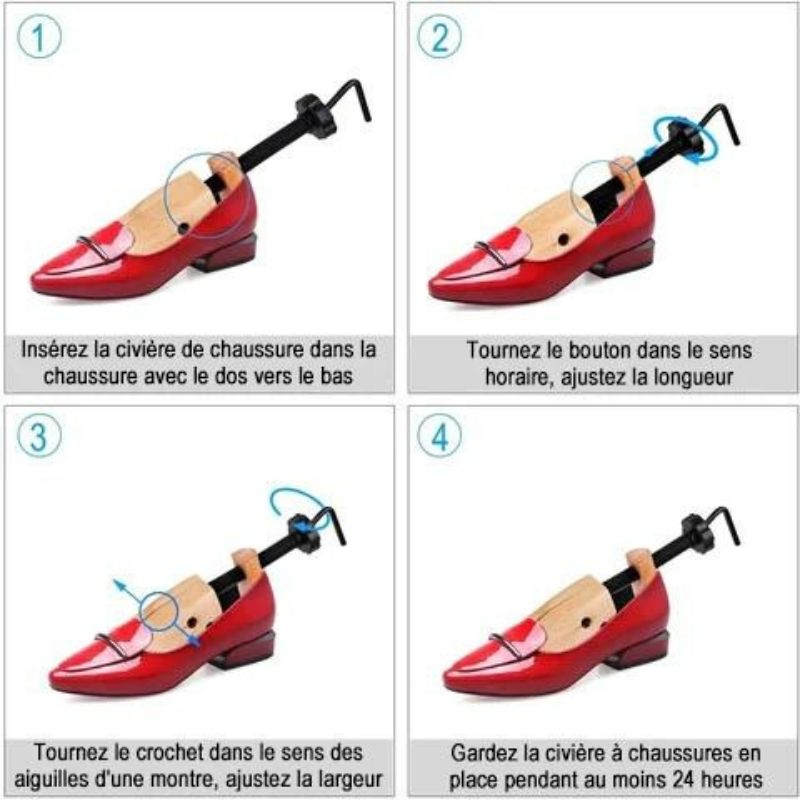 1

Insérez la civière de chaussure dans la chaussure avec le dos vers le bas

2

Tournez le bouton dans le sens horaire, ajustez la longueur

3

Tournez le crochet dans le sens des aiguilles d'une montre, ajustez la largeur

4

Gardez la civière à chaussures en place pendant au moins 24 heures