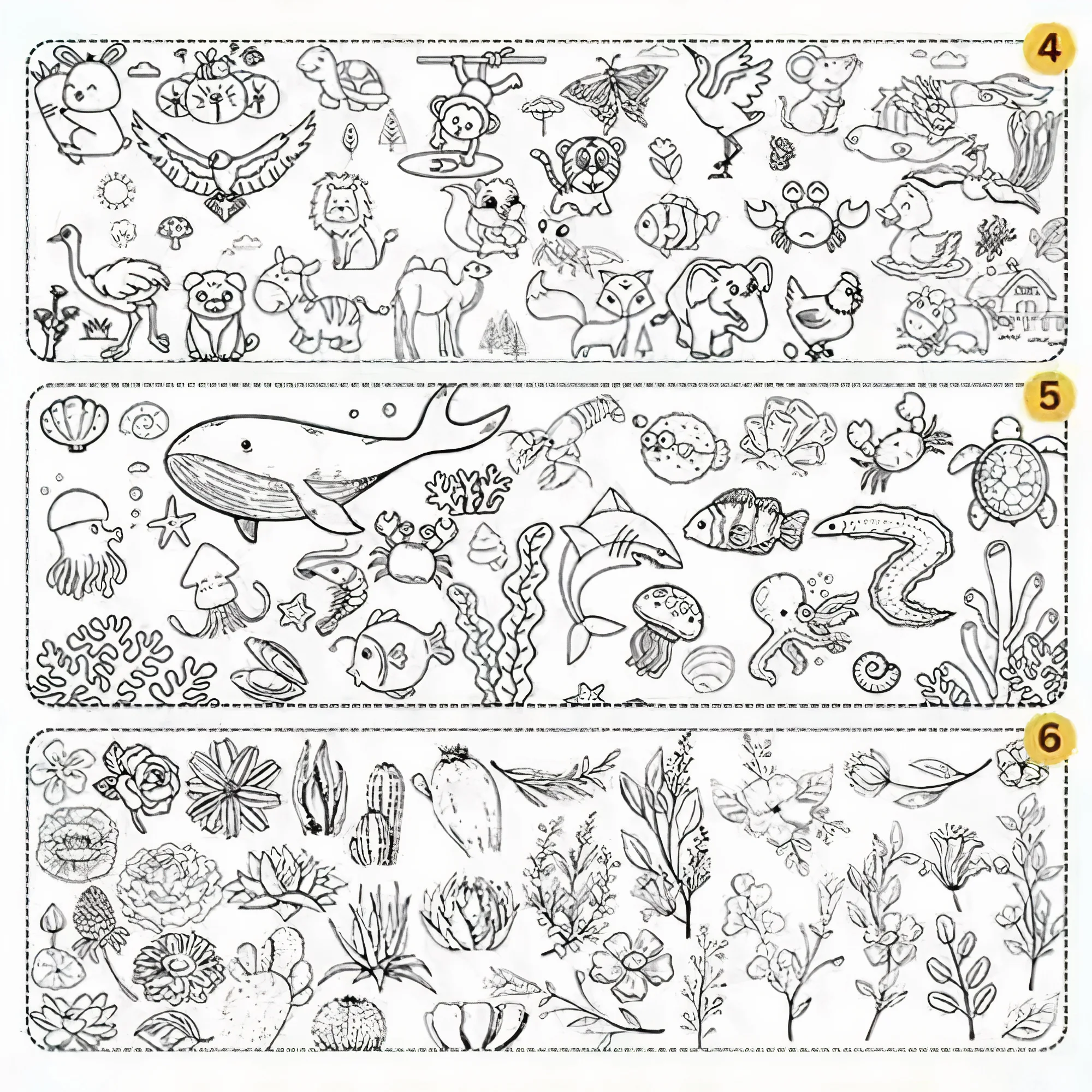 4

5

6