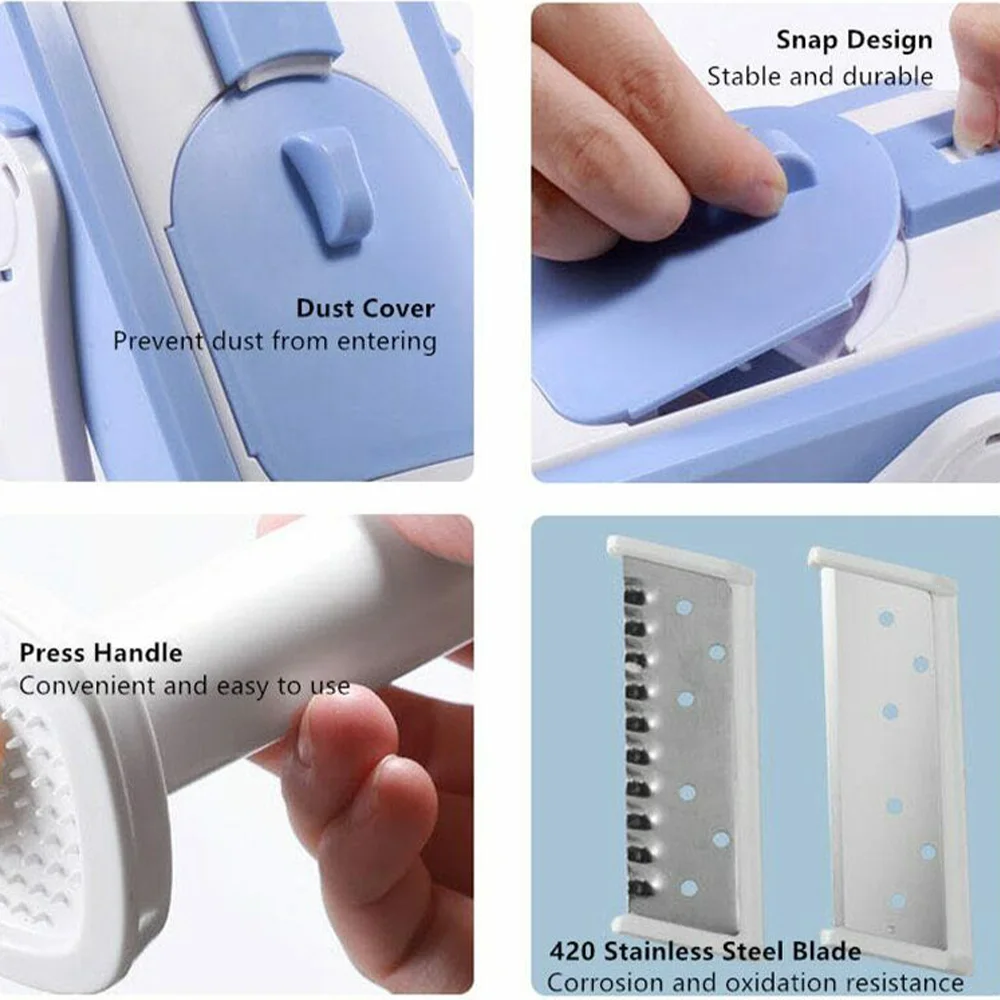 Dust Cover
Prevent dust from entering

Snap Design
Stable and durable

Press Handle
Convenient and easy to use

420 Stainless Steel Blade
Corrosion and oxidation resistance