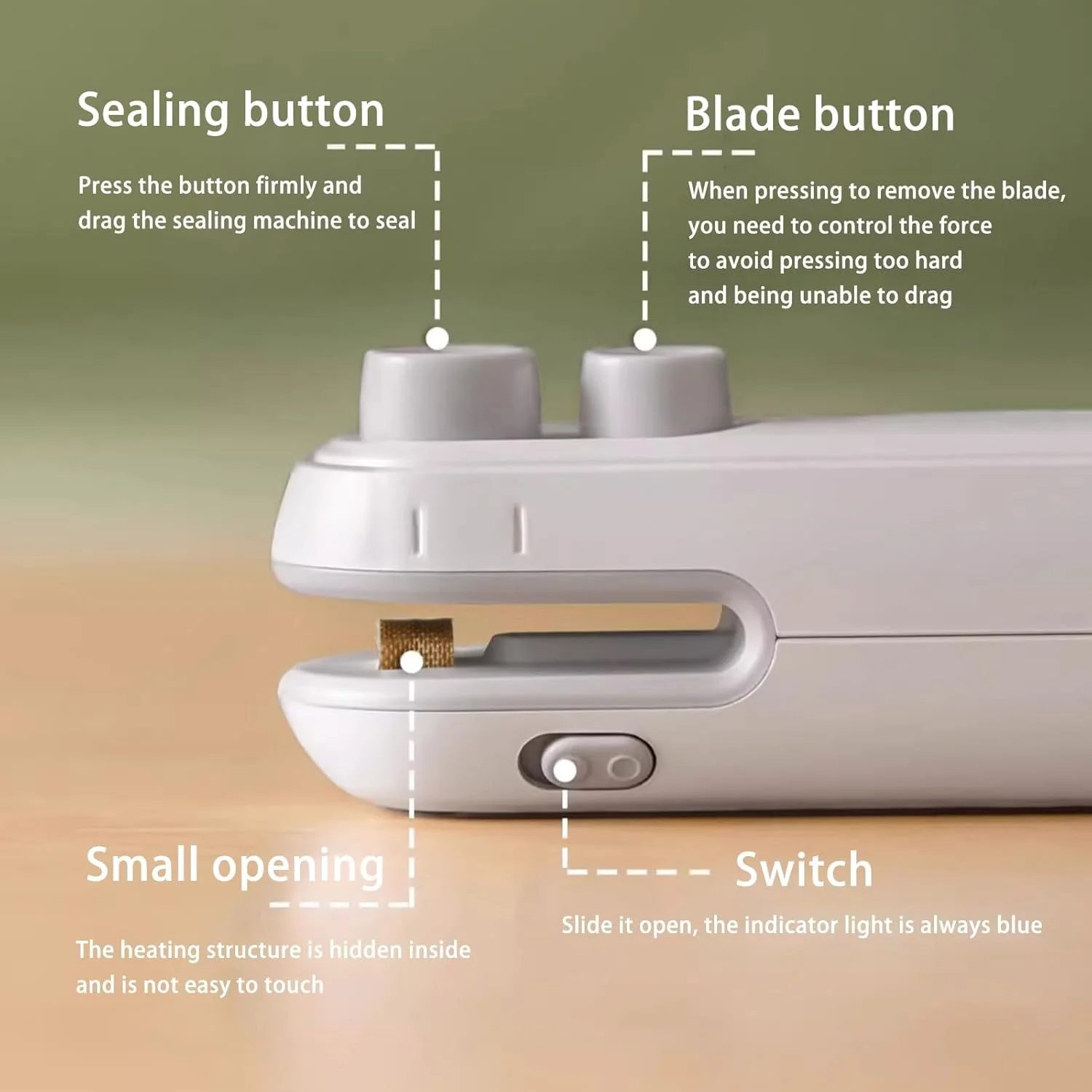 Sealing button

Press the button firmly and drag the sealing machine to seal

Blade button

When pressing to remove the blade, you need to control the force to avoid pressing too hard and being unable to drag

Small opening

The heating structure is hidden inside and is not easy to touch

Switch

Slide it open, the indicator light is always blue