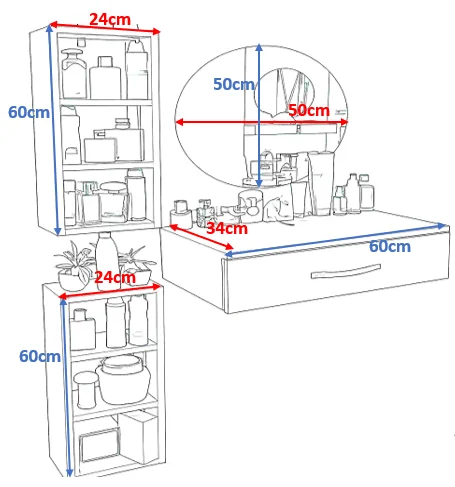 24cm
60cm
50cm
50cm
34cm
60cm
24cm
60cm