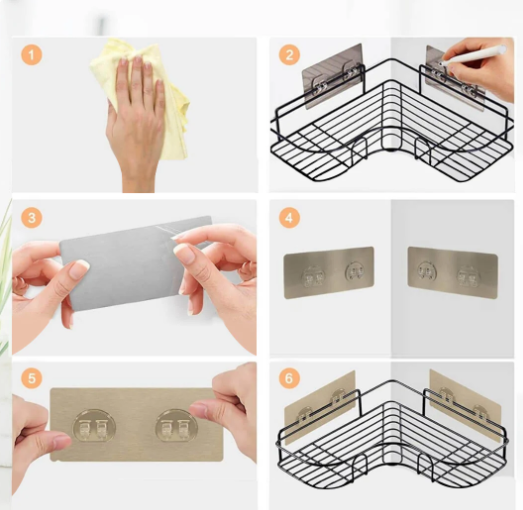 1

2

3

4

5

6