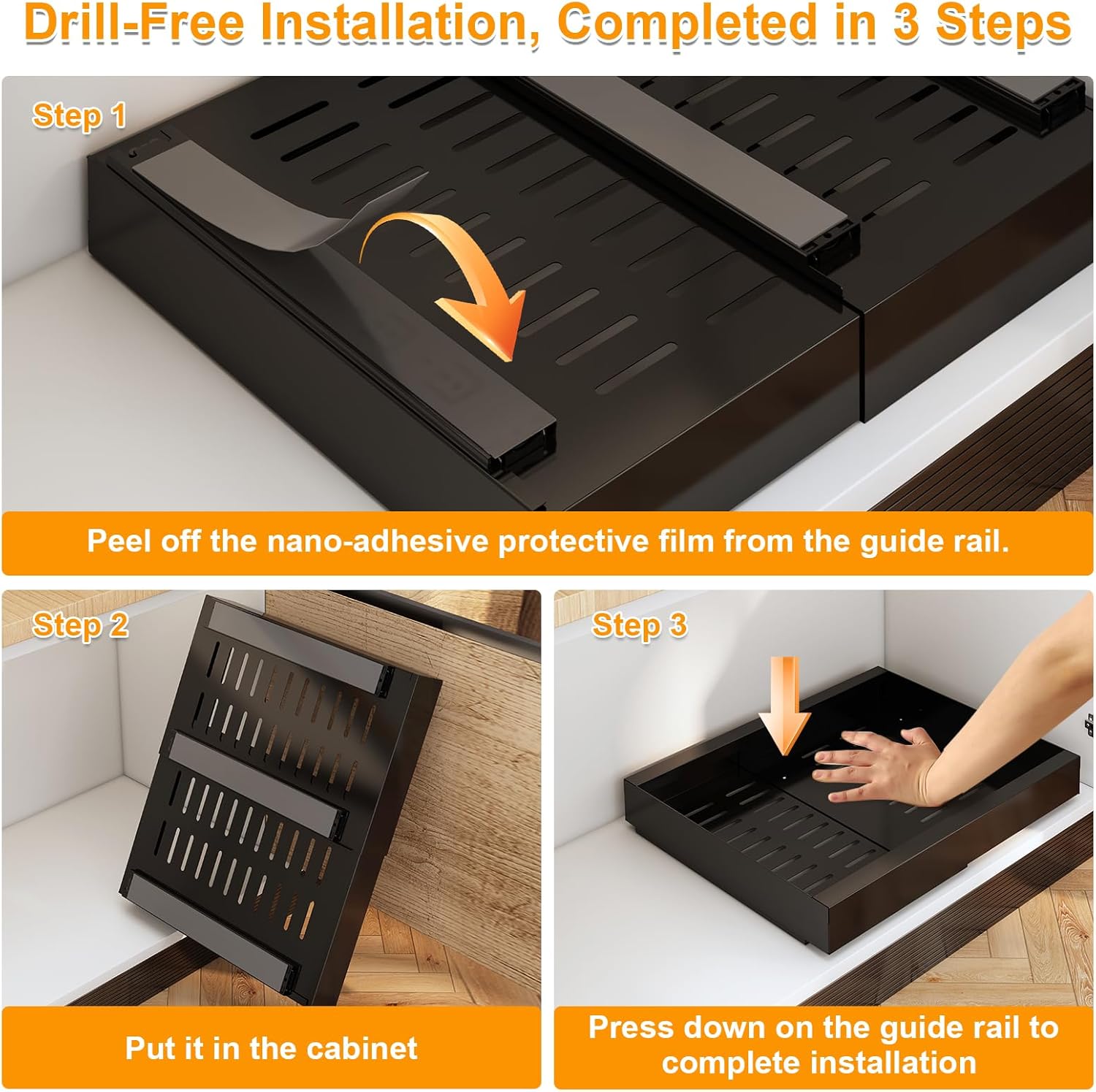 Drill-Free Installation, Completed in 3 Steps

Step 1

Peel off the nano-adhesive protective film from the guide rail.

Step 2

Put it in the cabinet

Step 3

Press down on the guide rail to complete installation