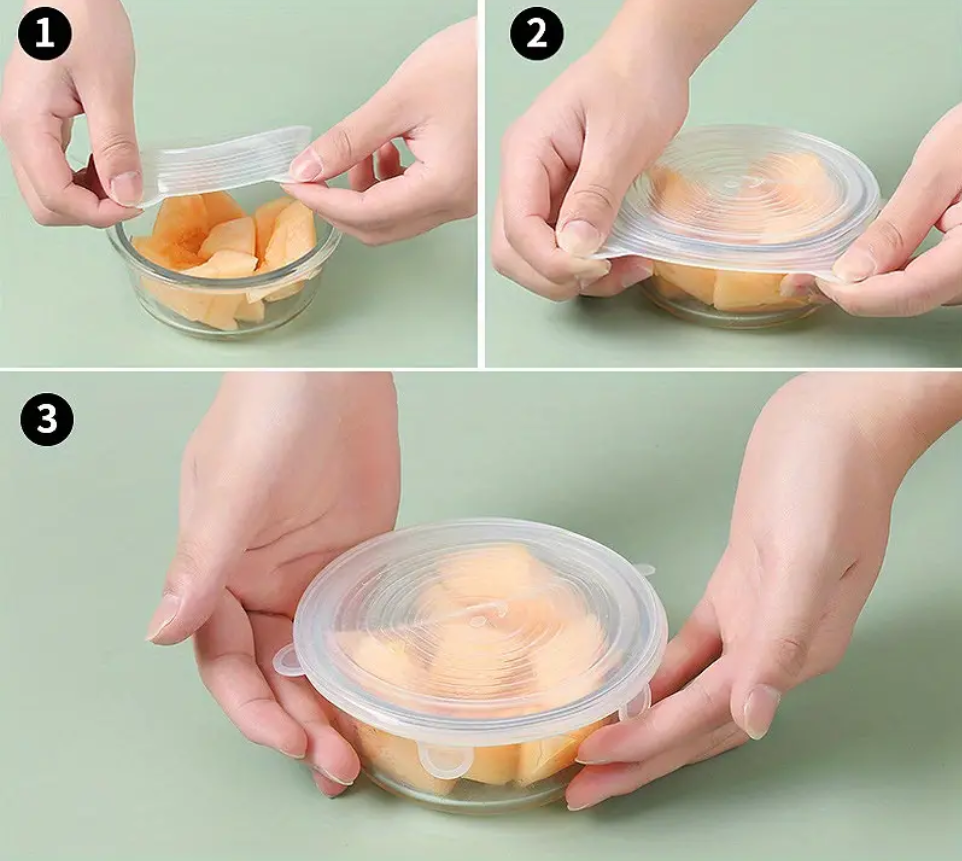 1

2

3