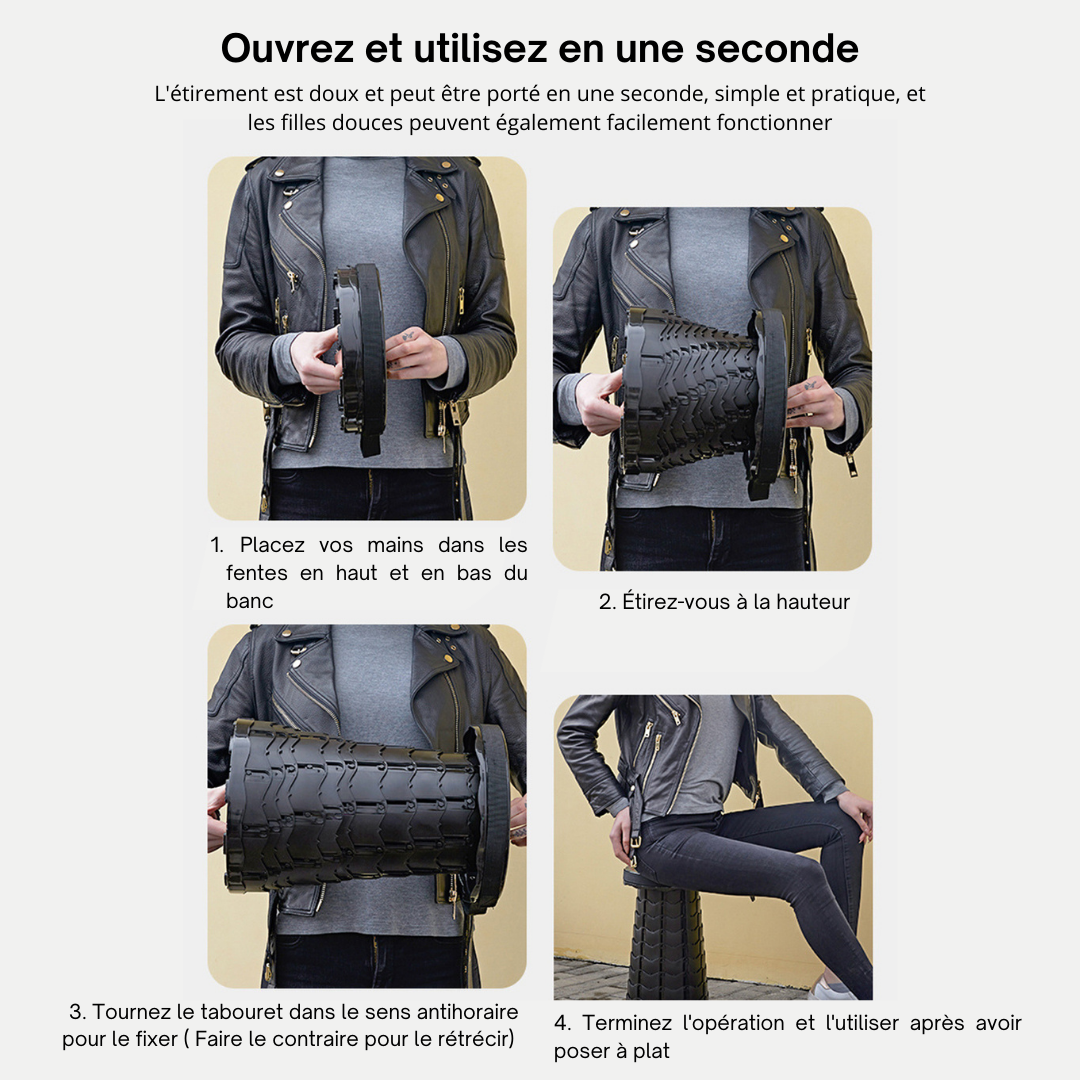 Ouvrez et utilisez en une seconde

L'étirement est doux et peut être porté en une seconde, simple et pratique, et les filles douces peuvent également facilement fonctionner

1. Placez vos mains dans les fentes en haut et en bas du banc

2. Étirez-vous à la hauteur

3. Tournez le tabouret dans le sens antihoraire pour le fixer ( Faire le contraire pour le rétrécir)

4. Terminez l'opération et l'utiliser après avoir poser à plat