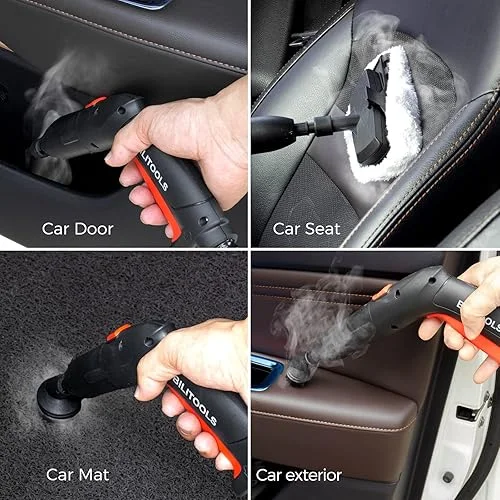 BILITOOLS
Car Door

Car Seat

BILITOOLS
Car Mat

BILITOOLS
Car exterior