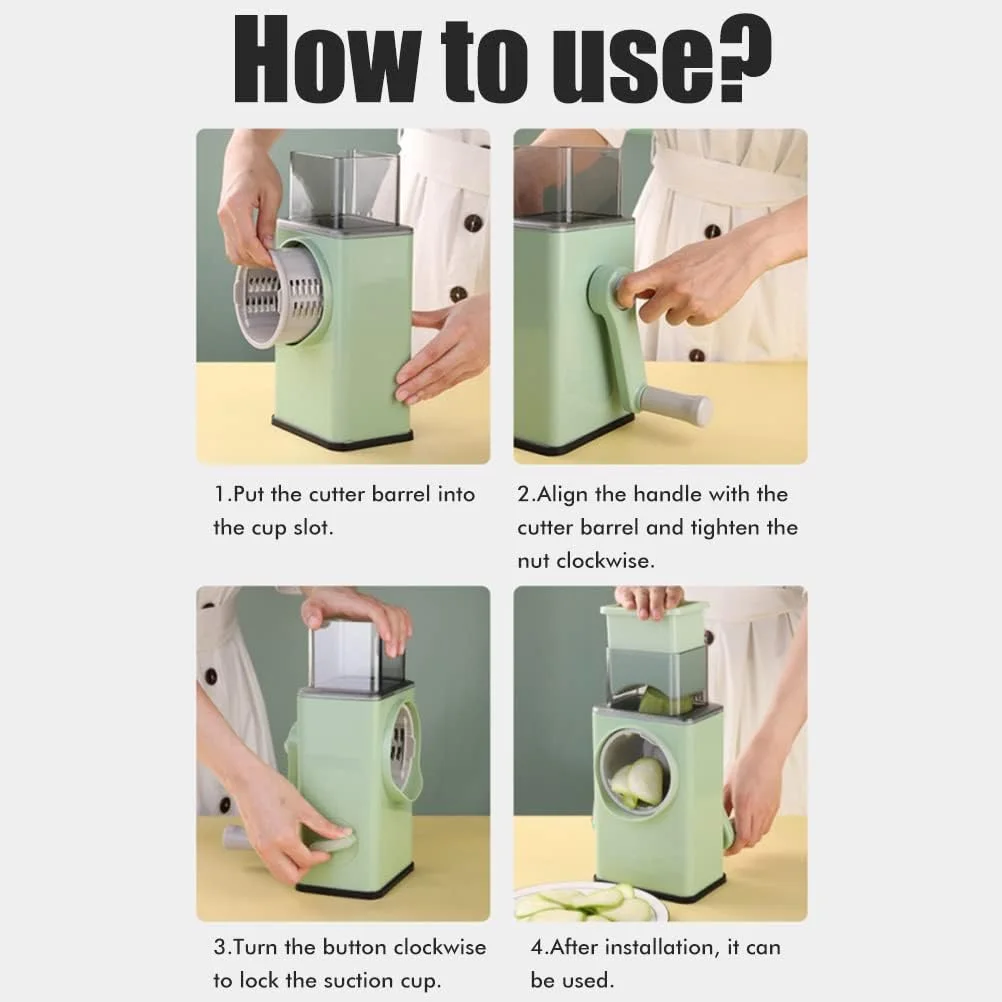 How to use?

1.Put the cutter barrel into the cup slot.

2.Align the handle with the cutter barrel and tighten the nut clockwise.

3.Turn the button clockwise to lock the suction cup.

4.After installation, it can be used.