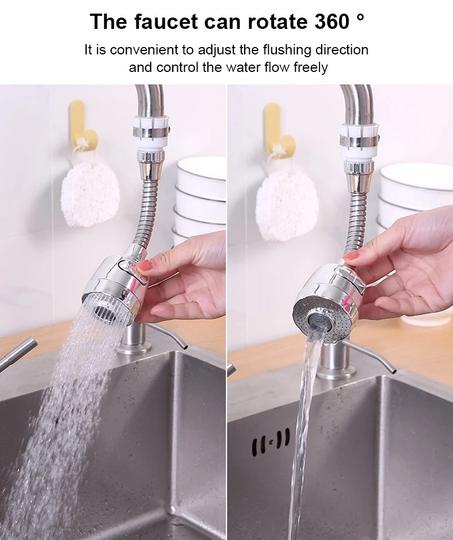 The faucet can rotate 360 °

It is convenient to adjust the flushing direction and control the water flow freely