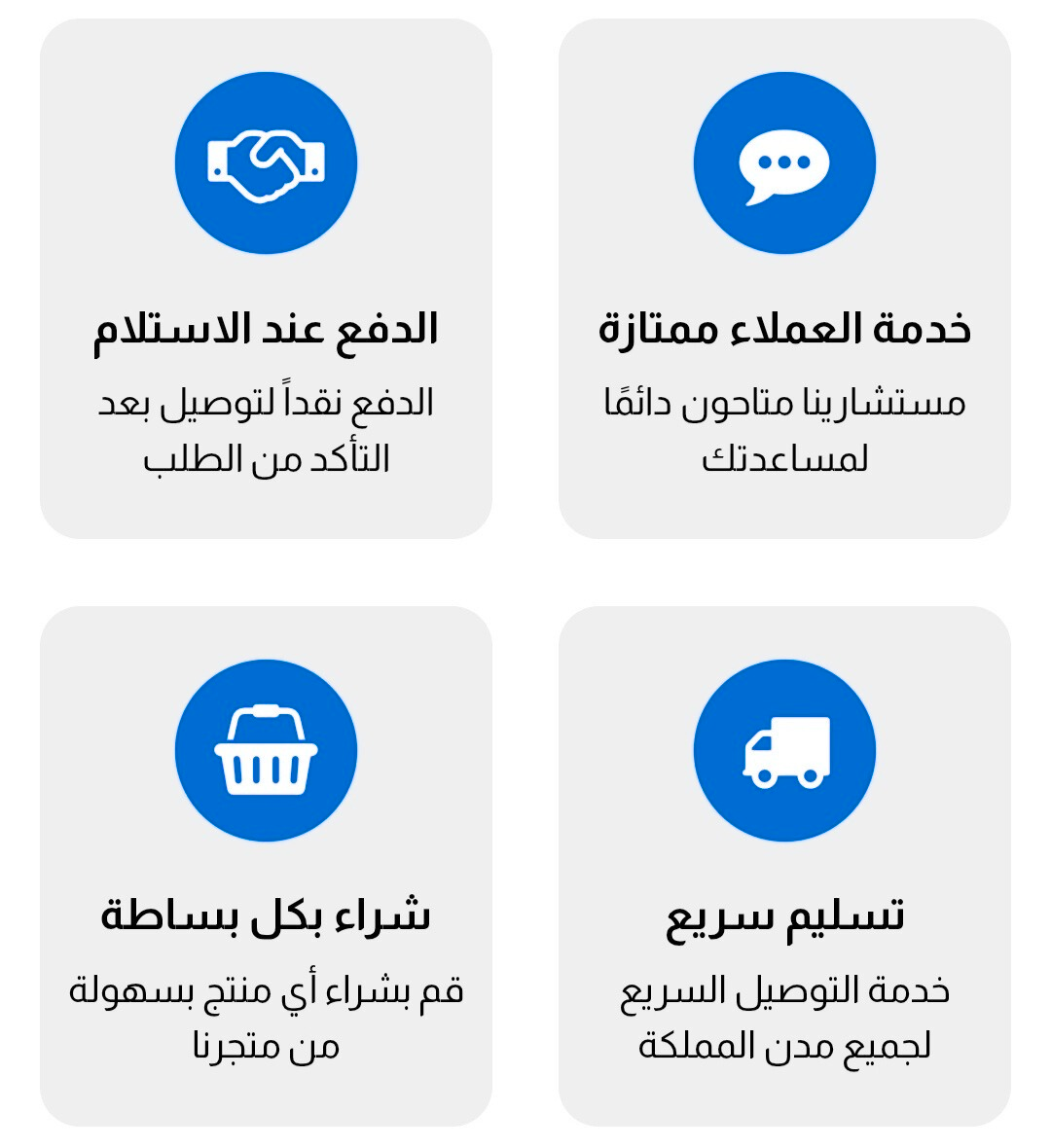 خدمة العملاء ممتازة

مستشارينا متاحون دائمًا لمساعدتك

الدفع عند الاستلام

الدفع نقداً لتوصيل بعد التأكد من الطلب

تسليم سريع

خدمة التوصيل السريع لجميع مدن المملكة

شراء بكل بساطة

قم بشراء أي منتج بسهولة من متجرنا