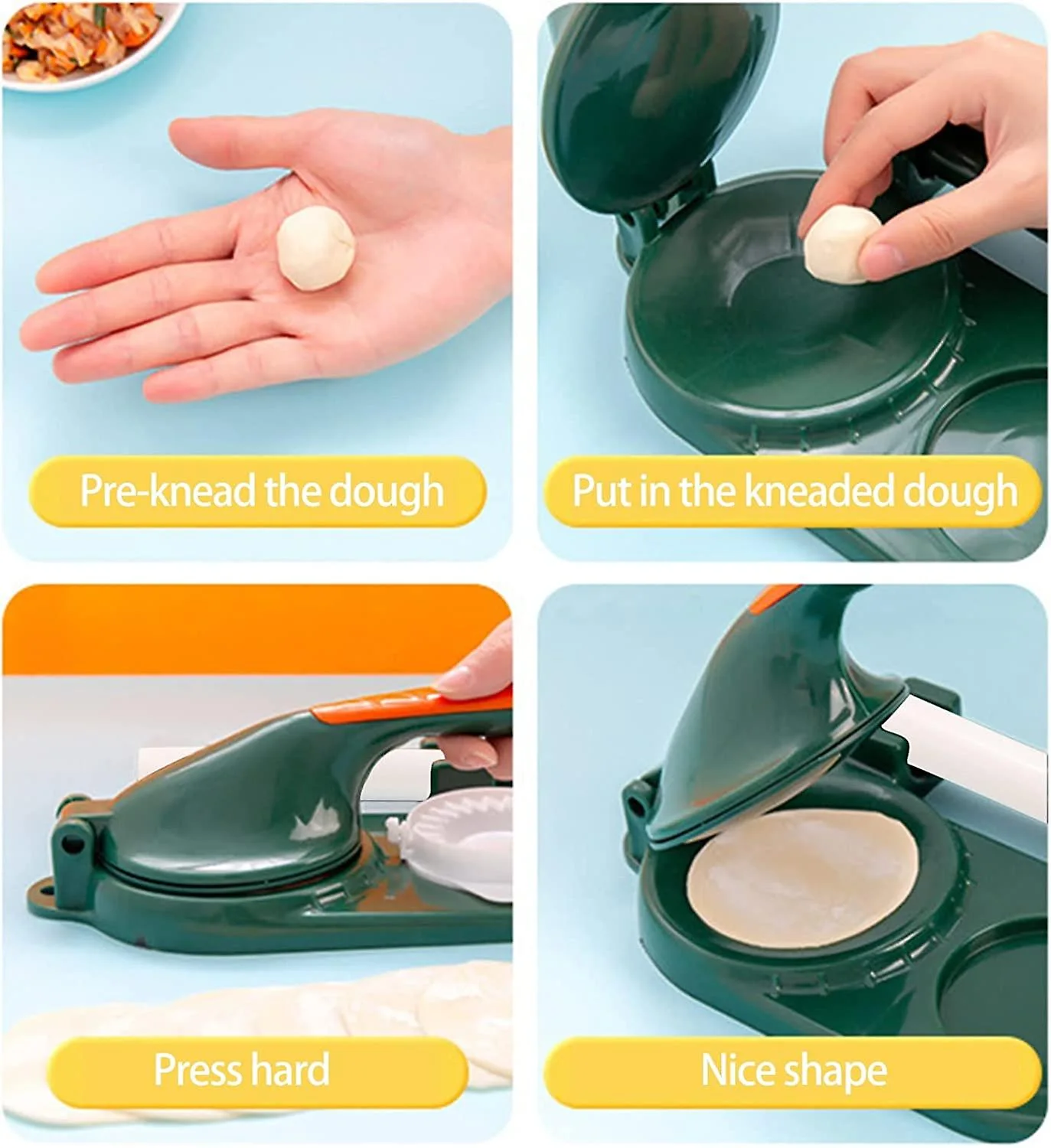 Pre-knead the dough

Put in the kneaded dough

Press hard

Nice shape