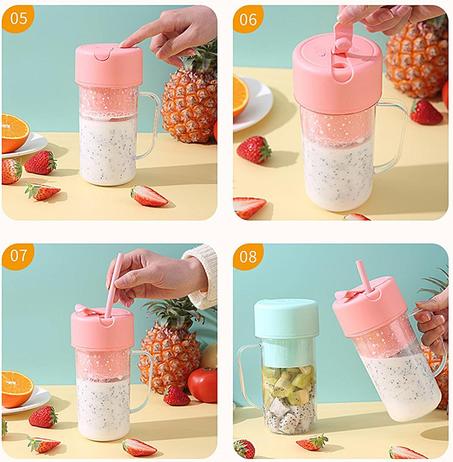 05

06

07

08