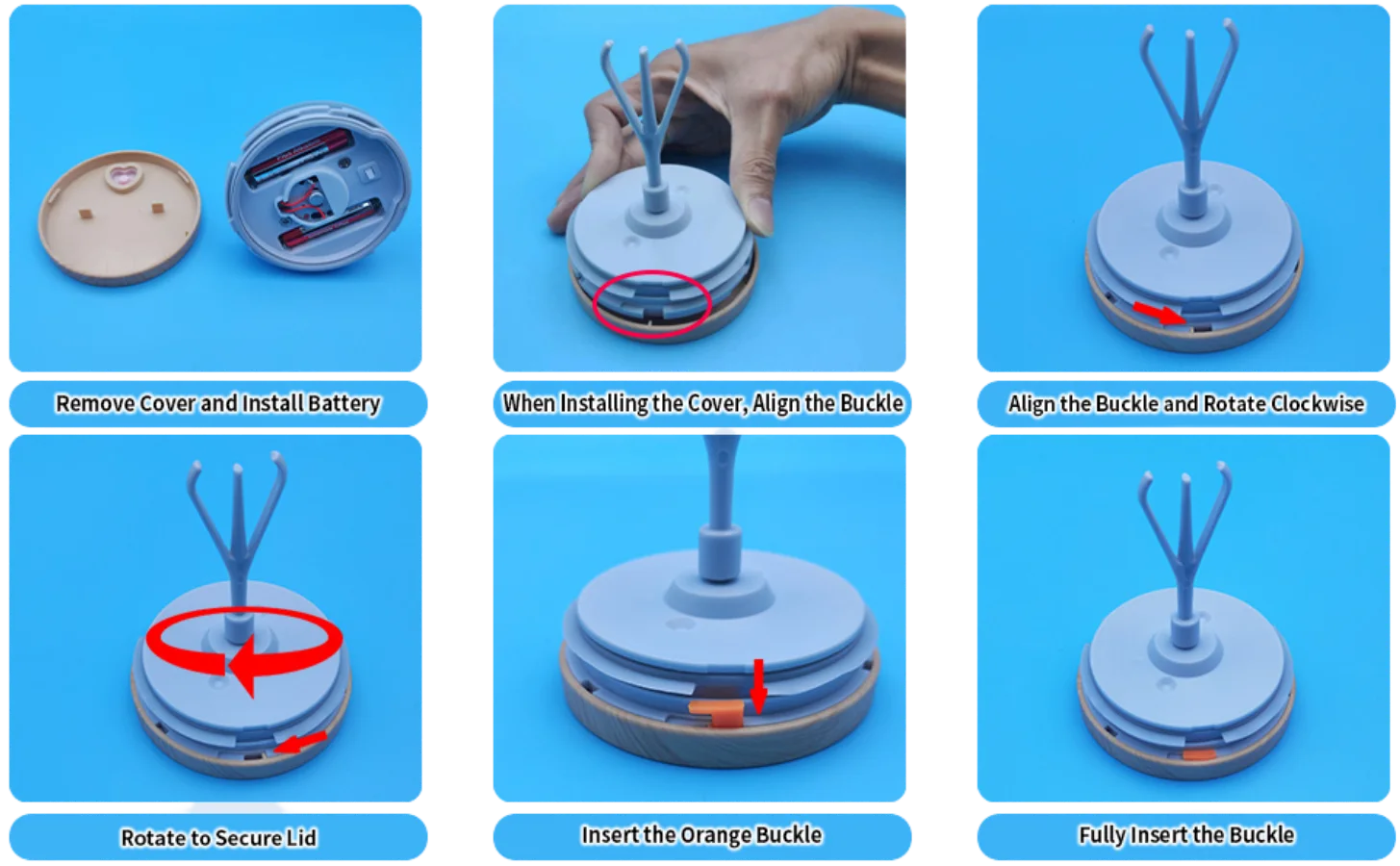 Remove Cover and Install Battery

When Installing the Cover, Align the Buckle

Align the Buckle and Rotate Clockwise

Rotate to Secure Lid

Insert the Orange Buckle

Fully Insert the Buckle