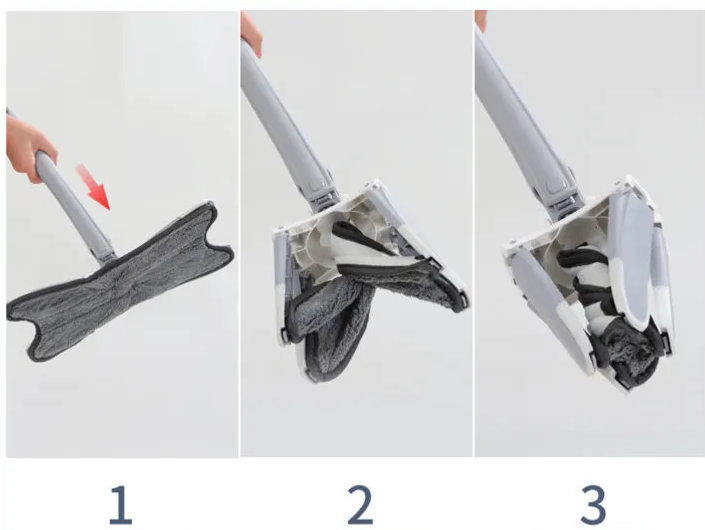 1 2 3