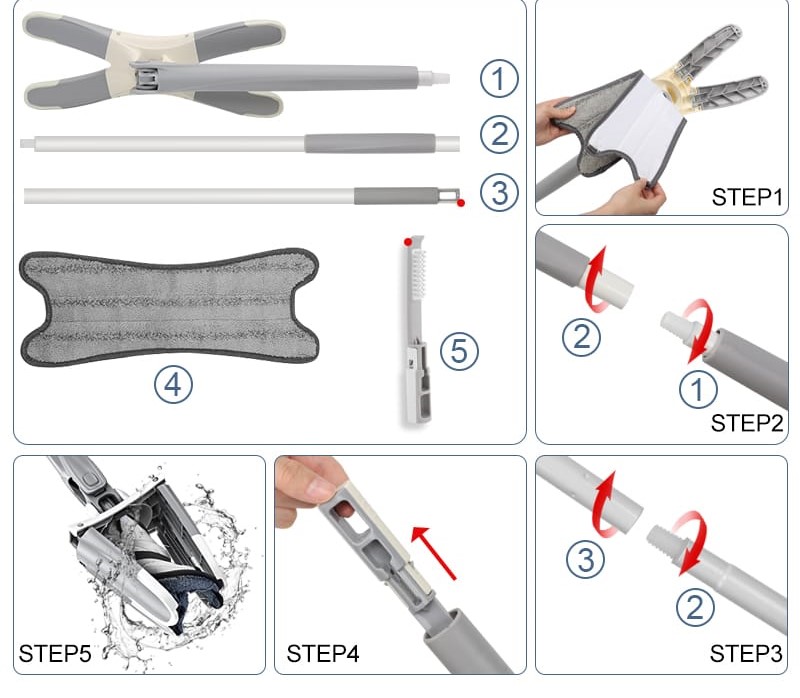 1
2
3
4
5
STEP1
2
1
STEP2
STEP5
STEP4
3
2
STEP3